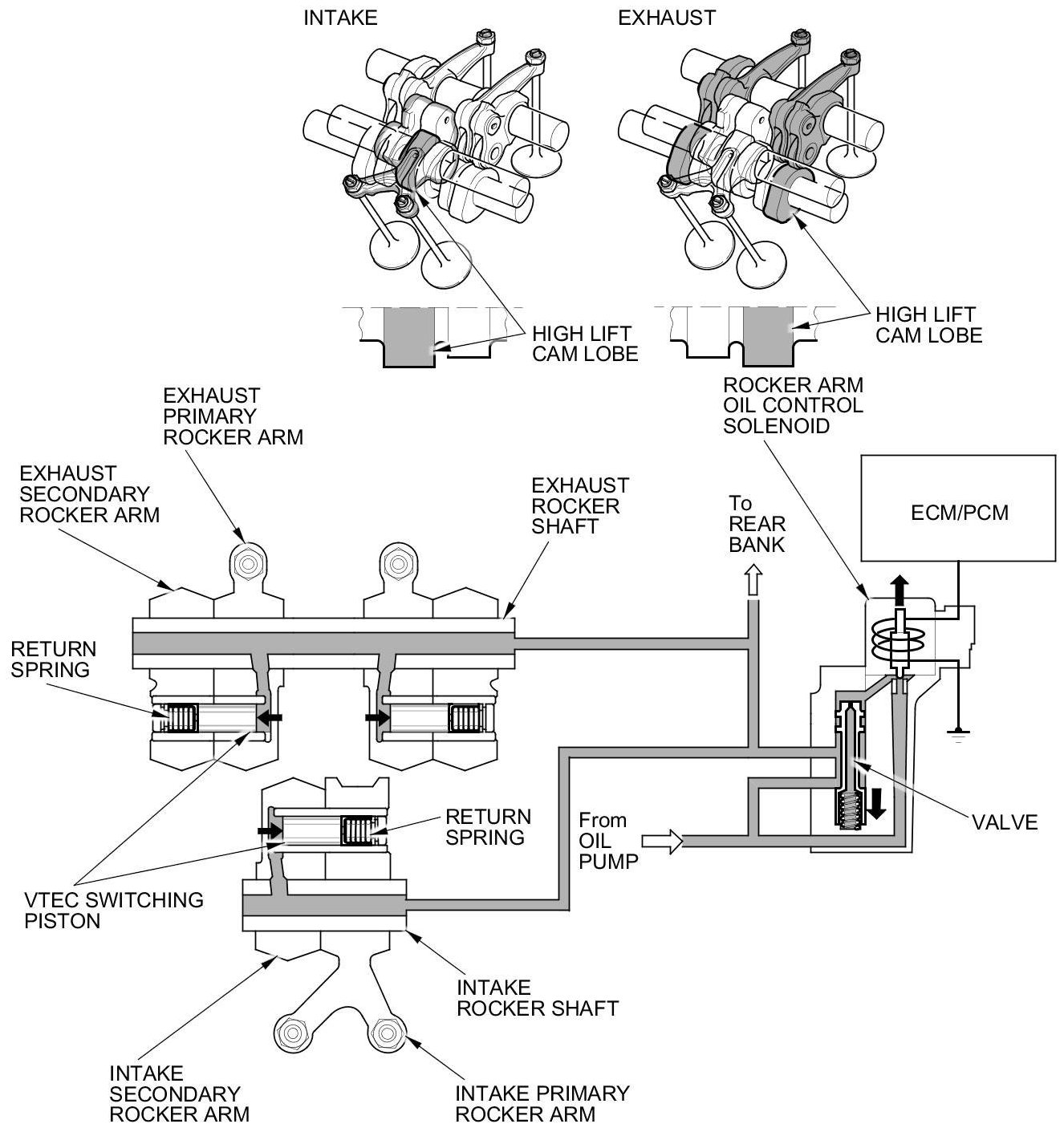 INTAKE

EXHAUST

HIGH LIFT CAM LOBE

HIGH LIFT CAM LOBE

ROCKER ARM OIL CONTROL SOLENOID

EXHAUST PRIMARY ROCKER ARM

EXHAUST SECONDARY ROCKER ARM

EXHAUST ROCKER SHAFT

To REAR BANK

ECM/PCM

RETURN SPRING

RETURN SPRING

From OIL PUMP

VALVE

VTEC SWITCHING PISTON

INTAKE ROCKER SHAFT

INTAKE SECONDARY ROCKER ARM

INTAKE PRIMARY ROCKER ARM