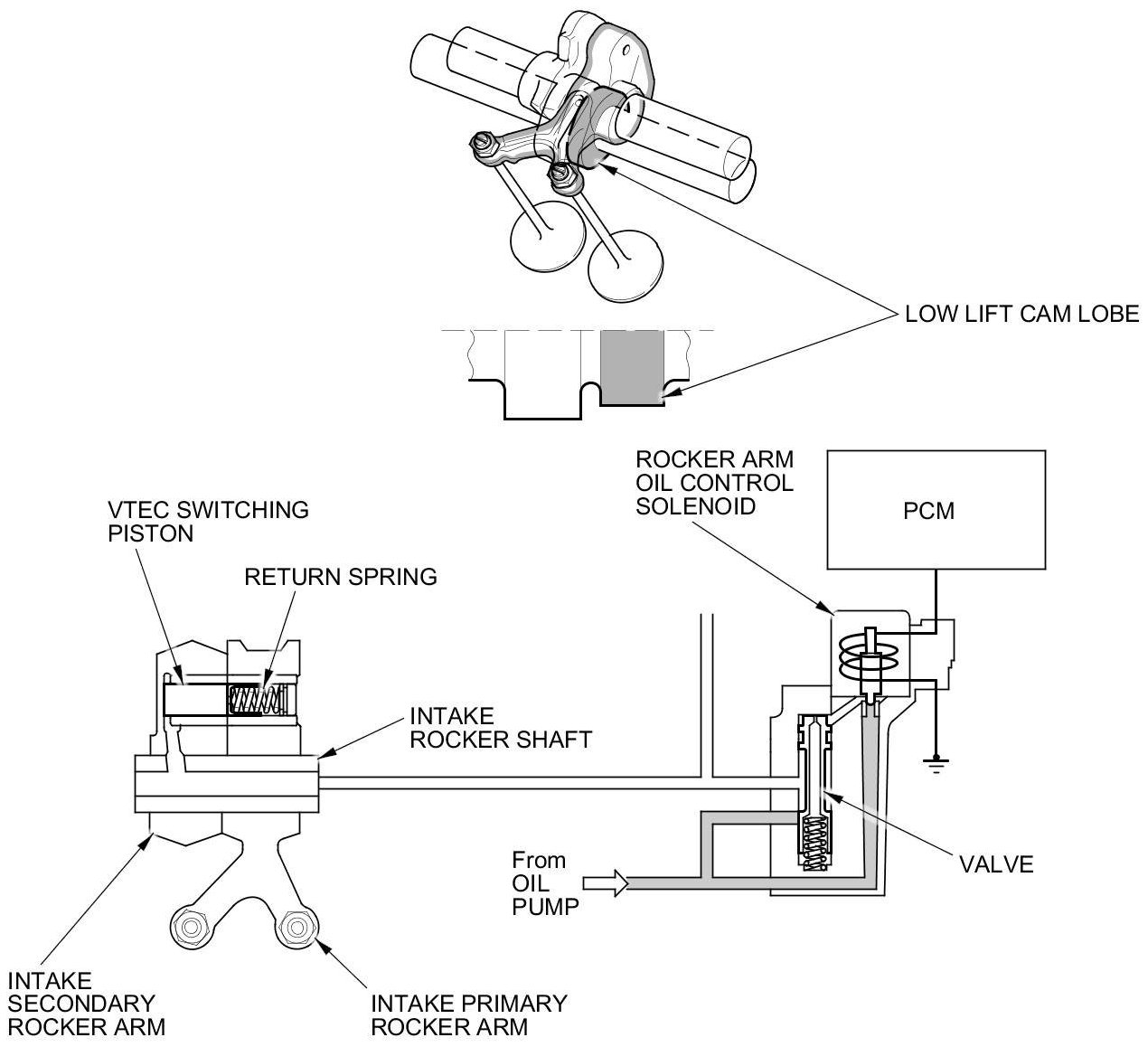 LOW LIFT CAM LOBE

ROCKER ARM
OIL CONTROL
SOLENOID

PCM

VTEC SWITCHING
PISTON

RETURN SPRING

INTAKE
ROCKER SHAFT

VALVE

From
OIL
PUMP

INTAKE
SECONDARY
ROCKER ARM

INTAKE PRIMARY
ROCKER ARM