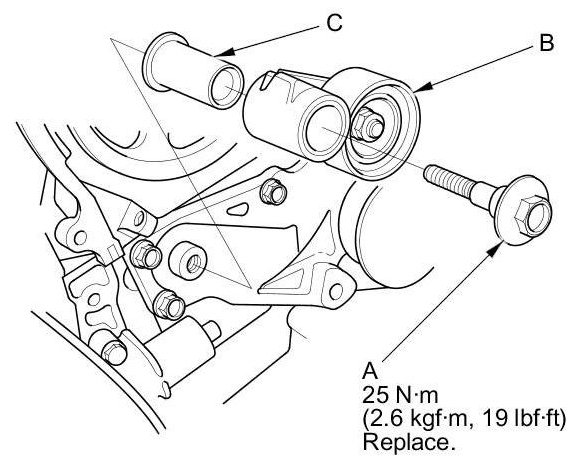 C

B

A
25 N·m
(2.6 kgf·m, 19 lbf·ft)
Replace.