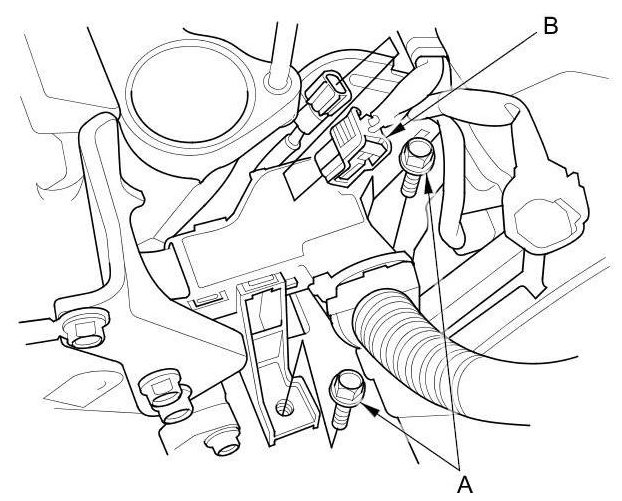 B
A