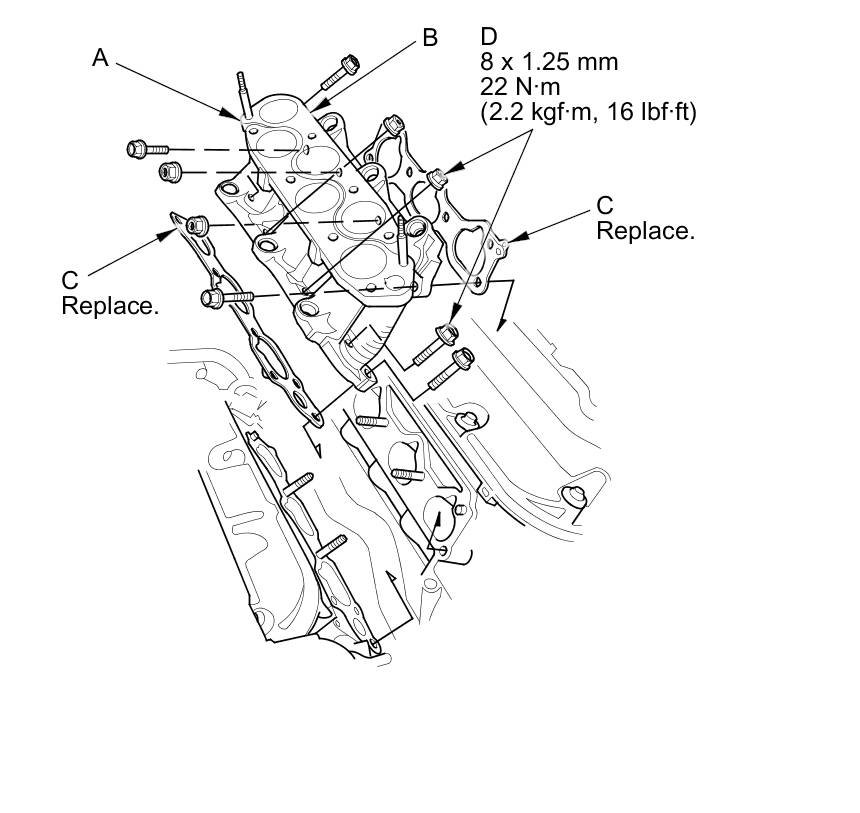 A

B

D
8 x 1.25 mm
22 N·m
(2.2 kgf·m, 16 lbf·ft)

C
Replace.

C
Replace.