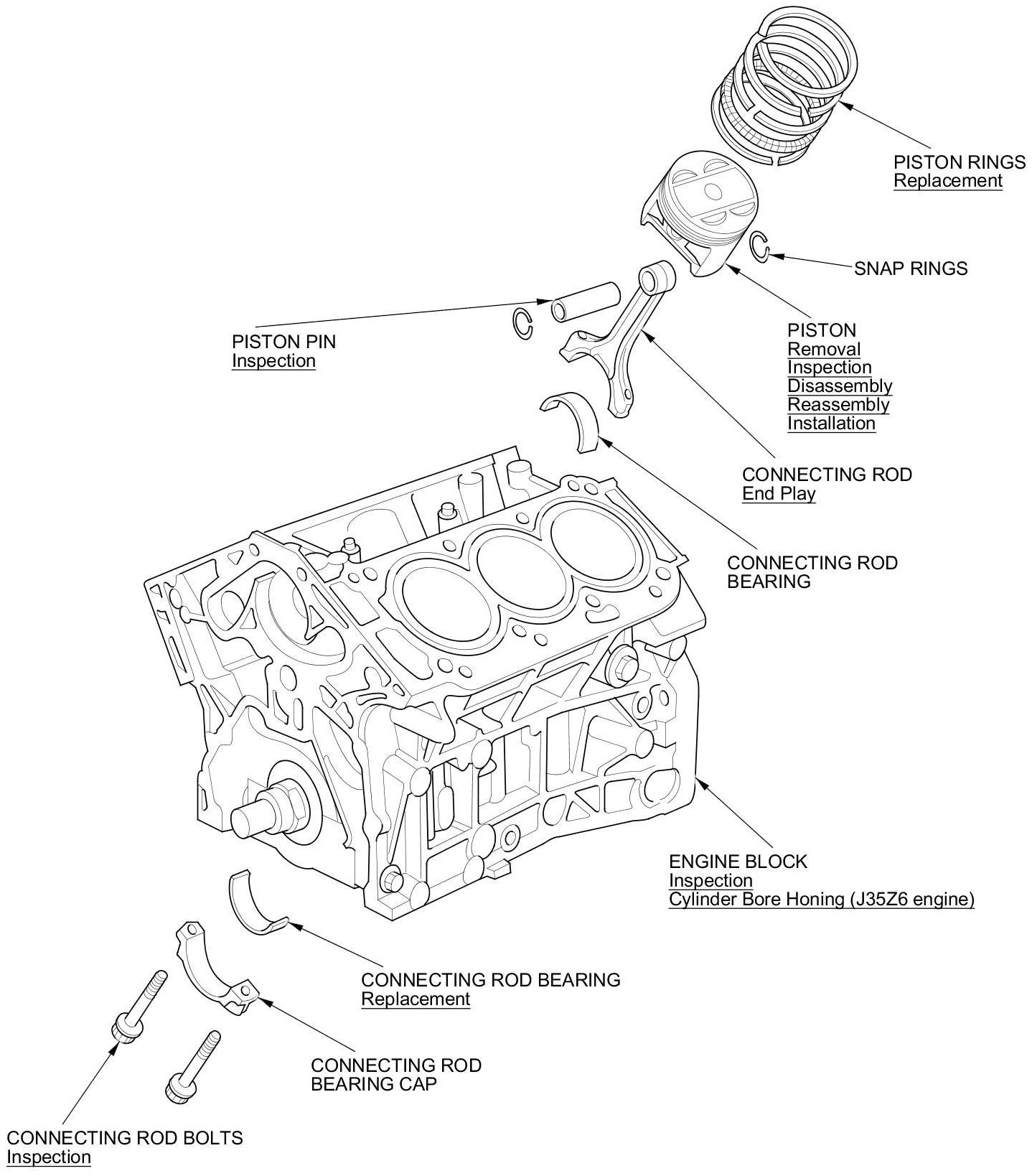 PISTON RINGS
Replacement

SNAP RINGS

PISTON PIN
Inspection

PISTON
Removal
Inspection
Disassembly
Reassembly
Installation

CONNECTING ROD
End Play

CONNECTING ROD
BEARING

ENGINE BLOCK
Inspection
Cylinder Bore Honing (J35Z6 engine)

CONNECTING ROD BEARING
Replacement

CONNECTING ROD
BEARING CAP

CONNECTING ROD BOLTS
Inspection