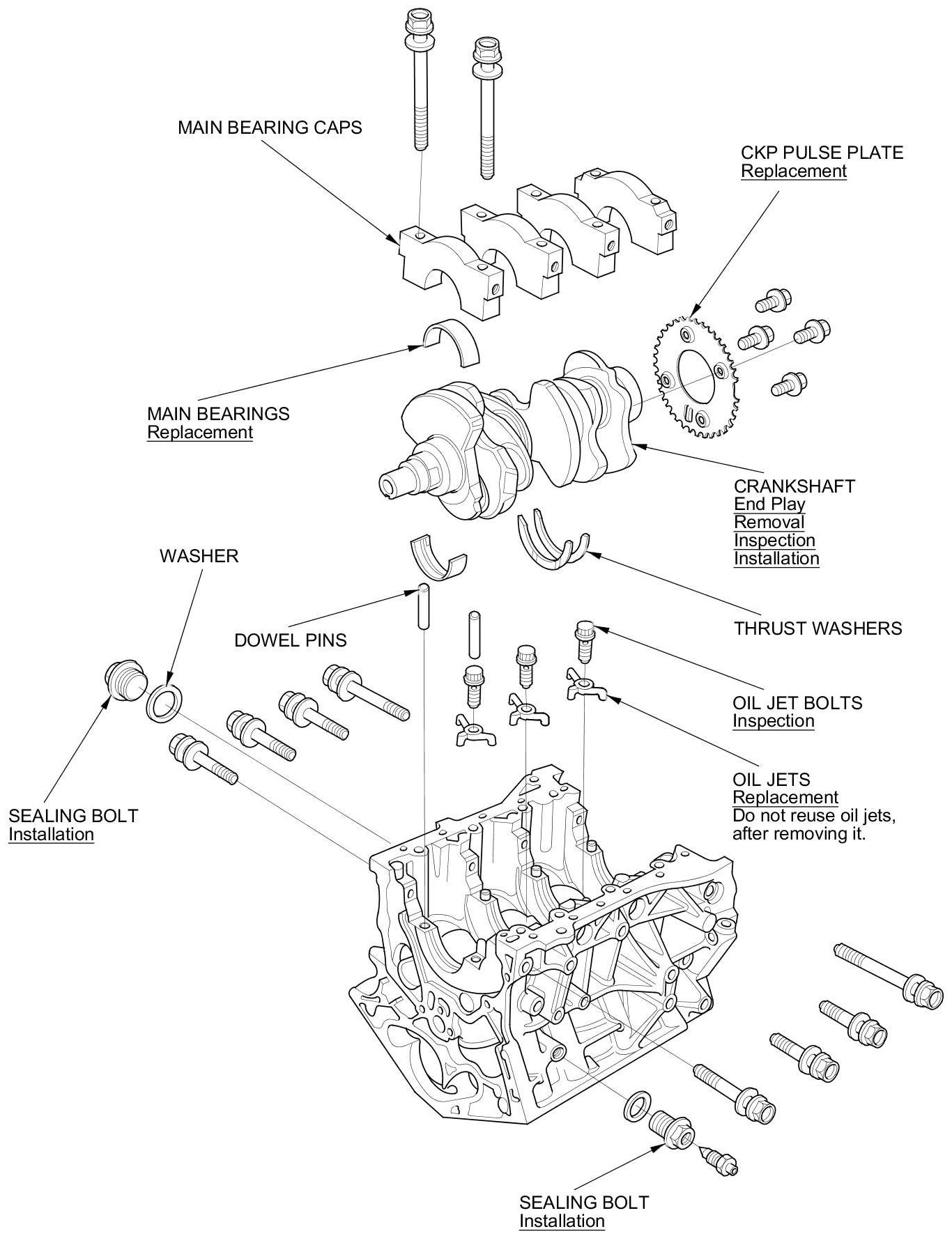 MAIN BEARING CAPS

CKP PULSE PLATE
Replacement

MAIN BEARINGS
Replacement

CRANKSHAFT
End Play
Removal
Inspection
Installation

WASHER

DOWEL PINS

THRUST WASHERS

OIL JET BOLTS
Inspection

OIL JETS
Replacement
Do not reuse oil jets, after removing it.

SEALING BOLT
Installation

SEALING BOLT
Installation