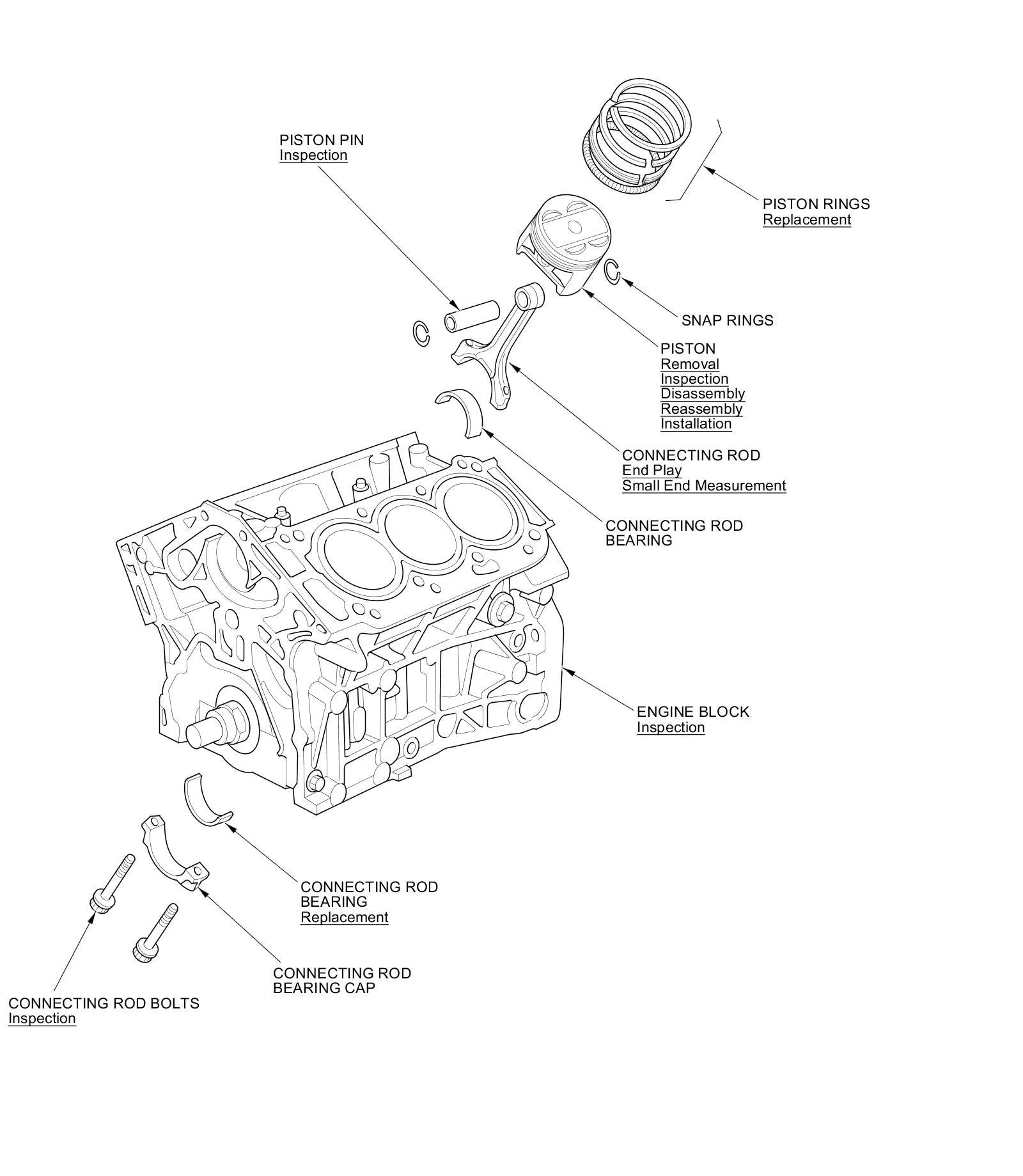 PISTON PIN
Inspection

PISTON RINGS
Replacement

SNAP RINGS

PISTON
Removal
Inspection
Disassembly
Reassembly
Installation

CONNECTING ROD
End Play
Small End Measurement

CONNECTING ROD
BEARING

ENGINE BLOCK
Inspection

CONNECTING ROD
BEARING
Replacement

CONNECTING ROD
BEARING CAP

CONNECTING ROD BOLTS
Inspection