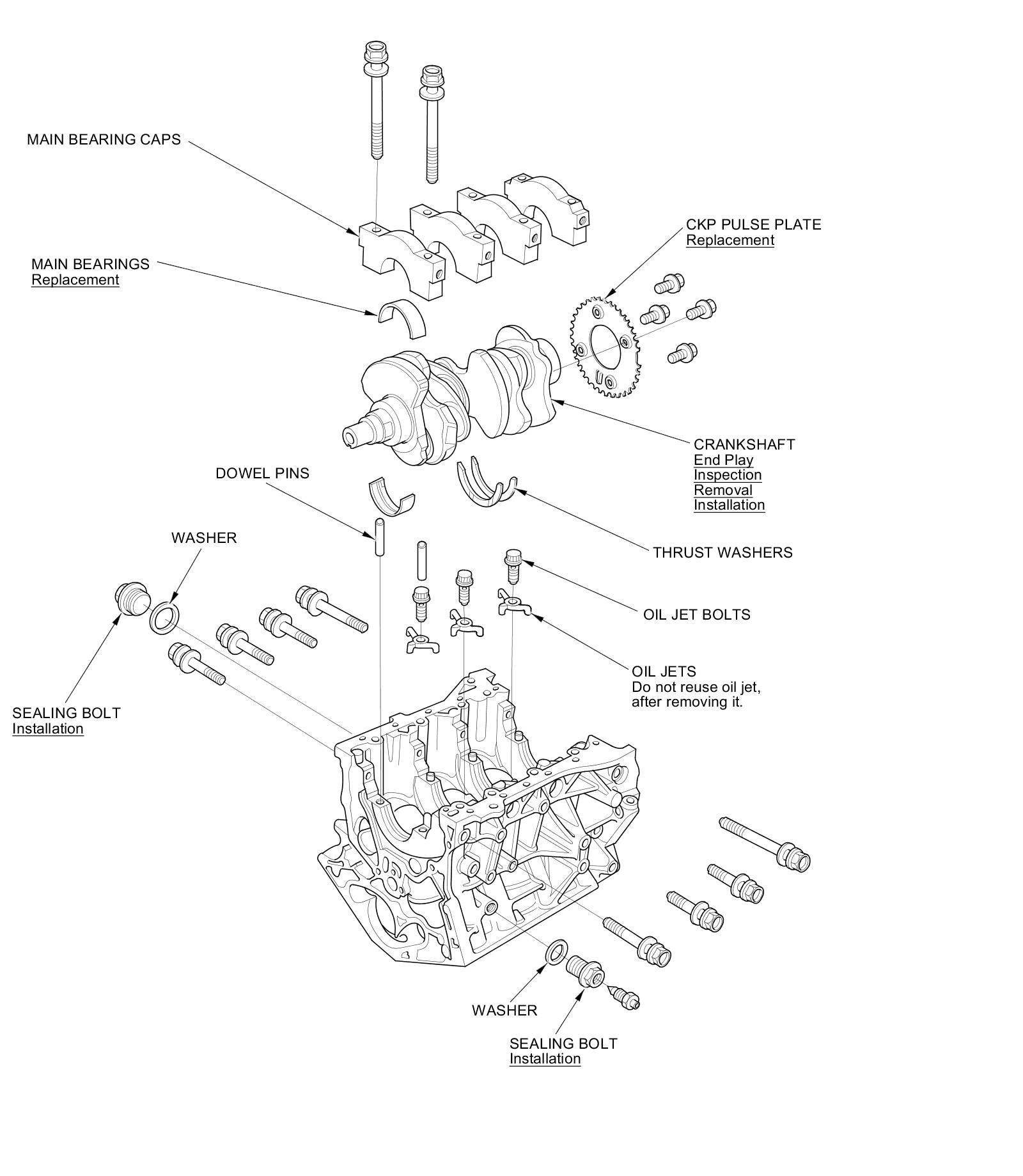 MAIN BEARING CAPS

CKP PULSE PLATE
Replacement

MAIN BEARINGS
Replacement

CRANKSHAFT
End Play
Inspection
Removal
Installation

DOWEL PINS

WASHER

THRUST WASHERS

OIL JET BOLTS

OIL JETS
Do not reuse oil jet, after removing it.

SEALING BOLT
Installation

WASHER

SEALING BOLT
Installation