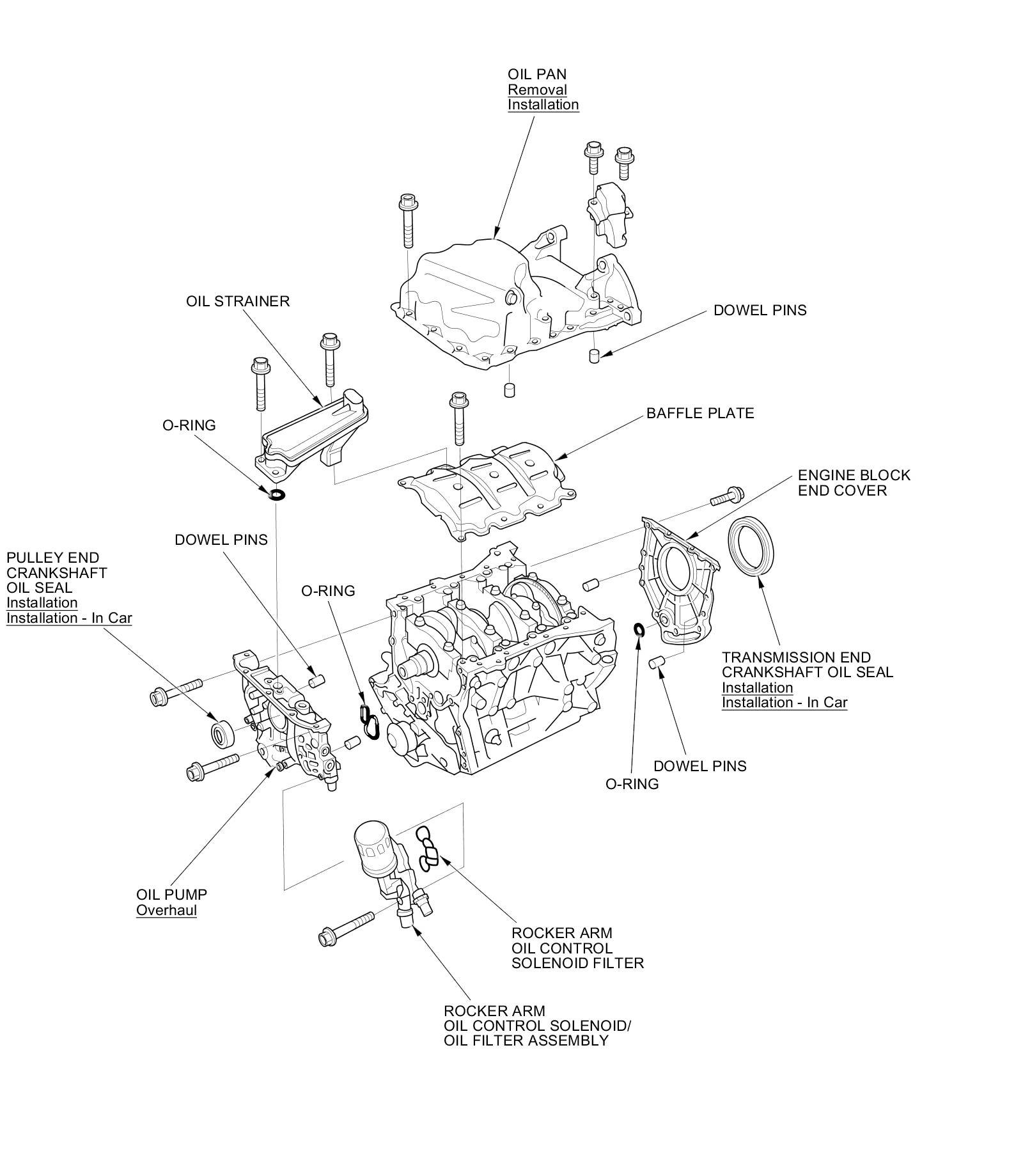 OIL PAN
Removal
Installation

OIL STRAINER

DOWEL PINS

O-RING

BAFFLE PLATE

ENGINE BLOCK
END COVER

DOWEL PINS

PULLEY END
CRANKSHAFT
OIL SEAL
Installation
Installation - In Car

O-RING

TRANSMISSION END
CRANKSHAFT OIL SEAL
Installation
Installation - In Car

DOWEL PINS

O-RING

OIL PUMP
Overhaul

ROCKER ARM
OIL CONTROL
SOLENOID FILTER

ROCKER ARM
OIL CONTROL SOLENOID/
OIL FILTER ASSEMBLY