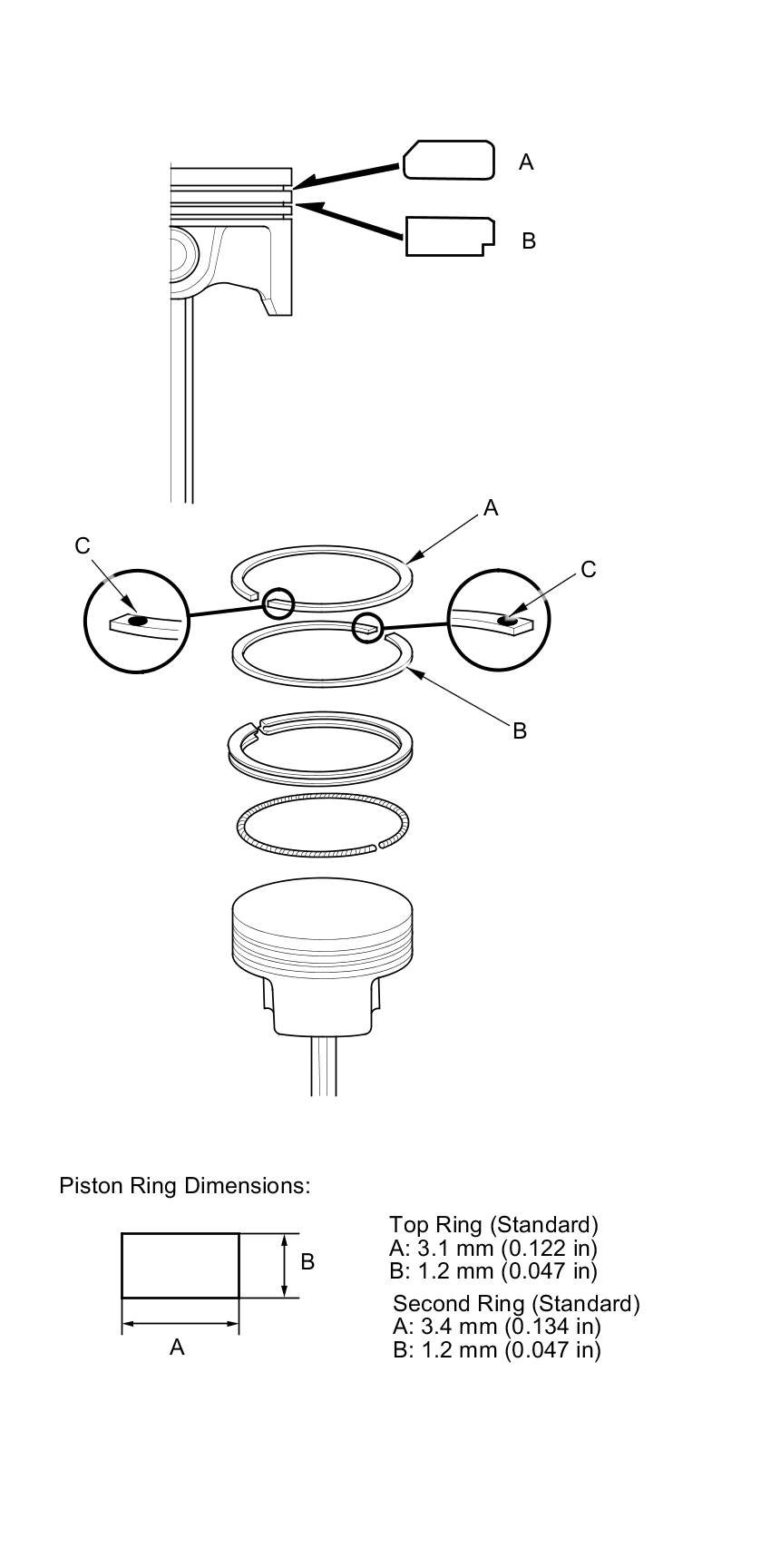 A

B

A

C

C

B

Piston Ring Dimensions:

B

A

Top Ring (Standard)
A: 3.1 mm (0.122 in)
B: 1.2 mm (0.047 in)

Second Ring (Standard)
A: 3.4 mm (0.134 in)
B: 1.2 mm (0.047 in)