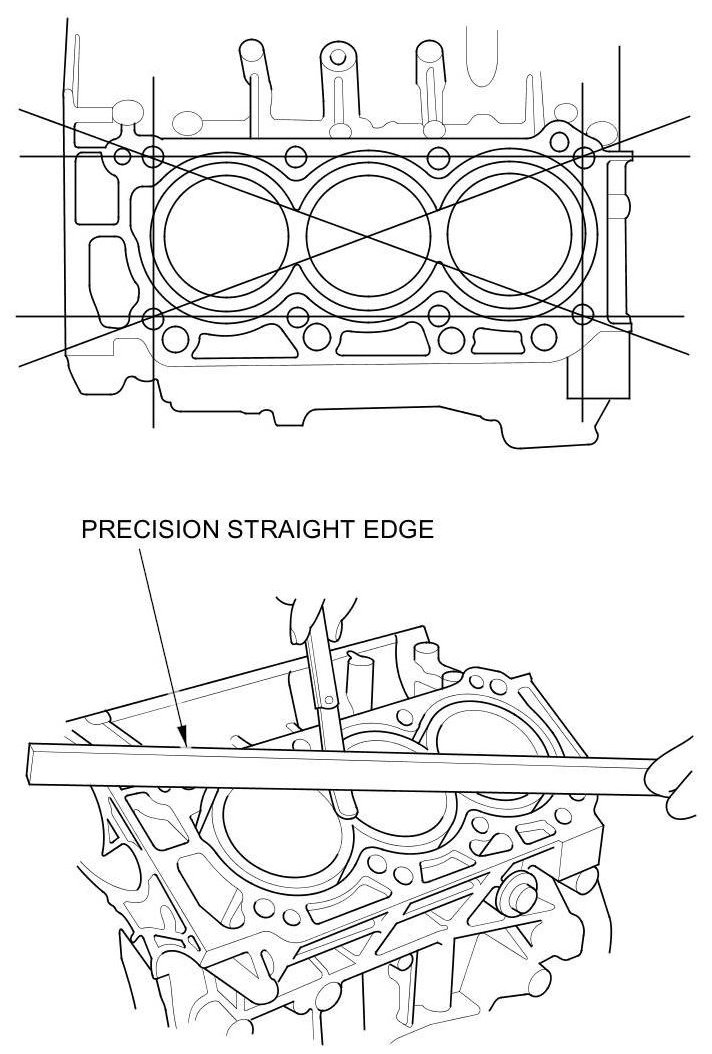 PRECISION STRAIGHT EDGE