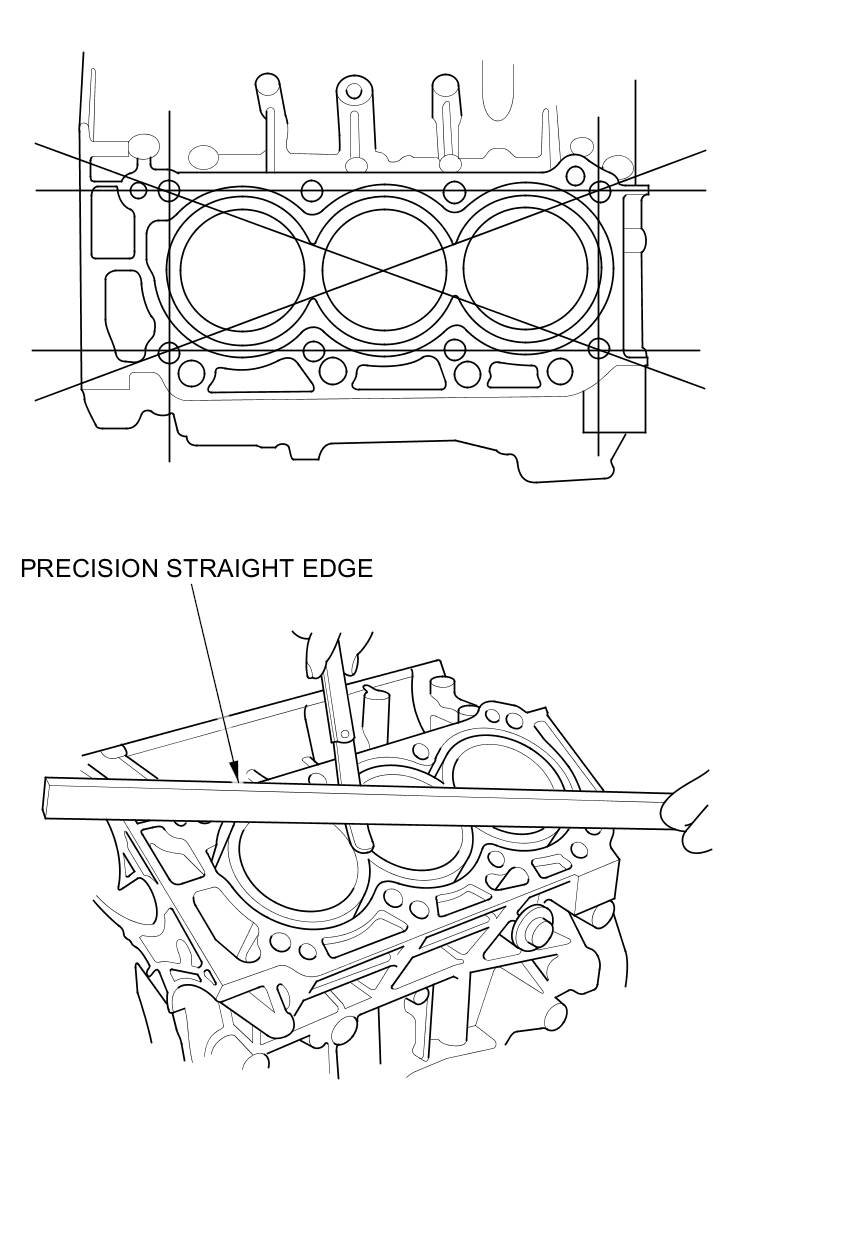 PRECISION STRAIGHT EDGE