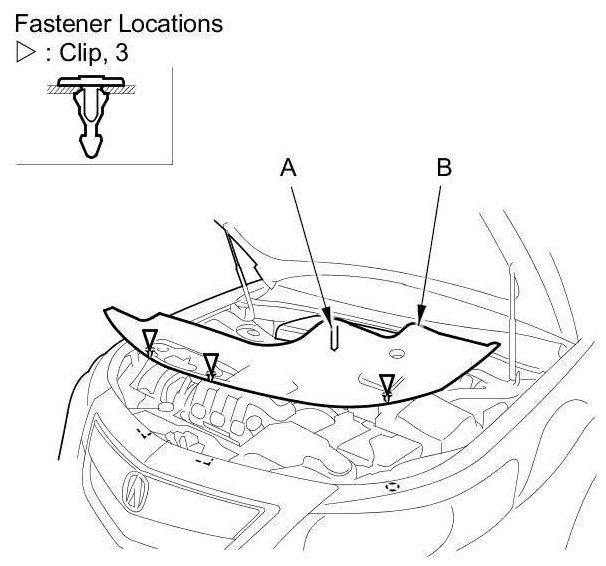 Fastener Locations
▷ : Clip, 3

A

B