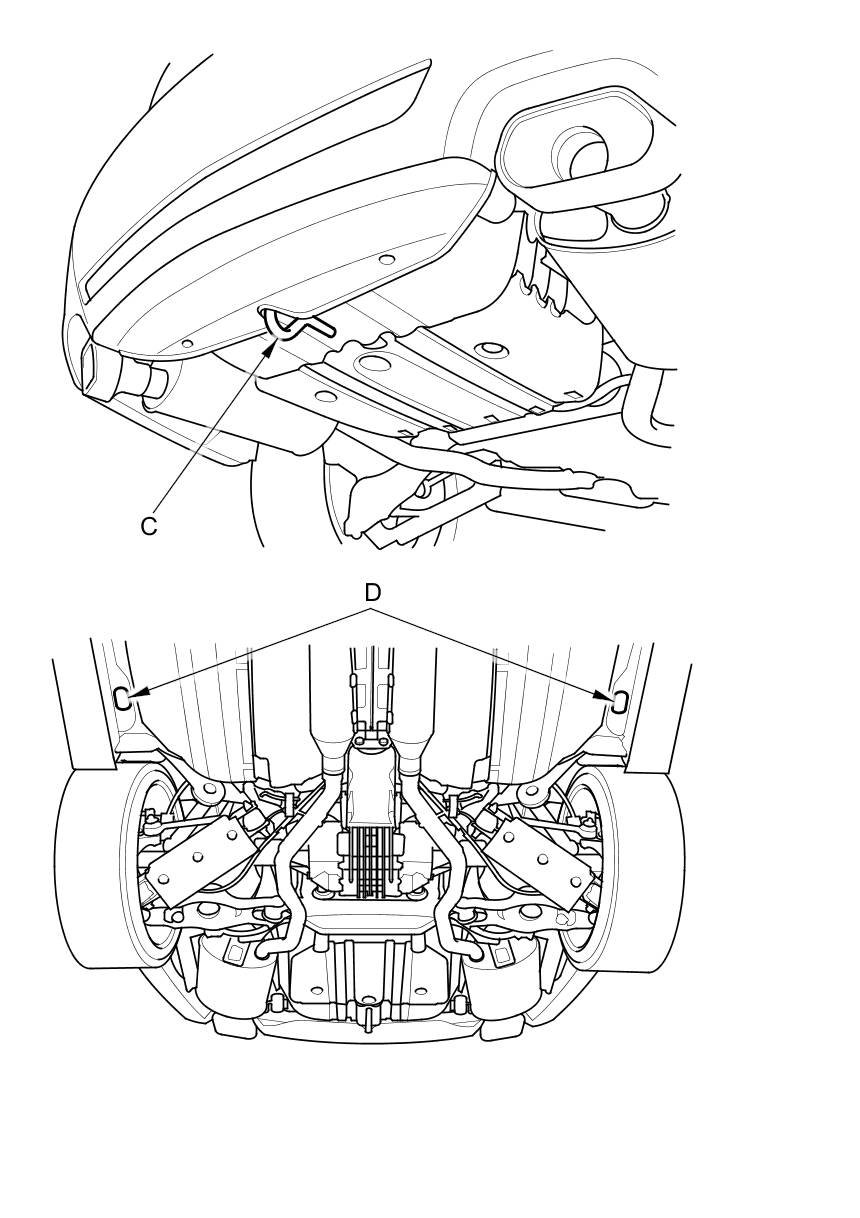 C

D