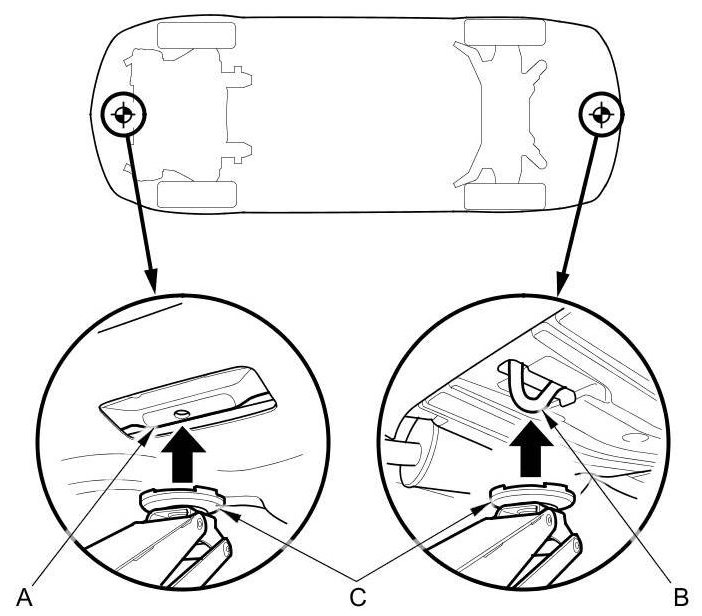 A
C
B