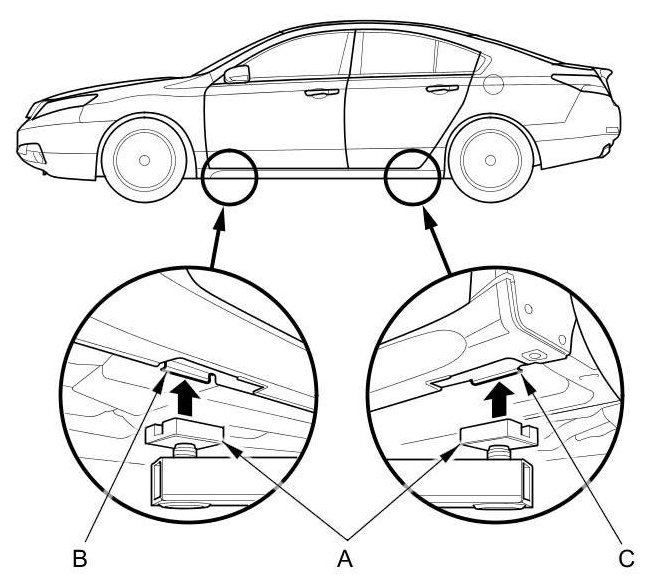 B
A
C