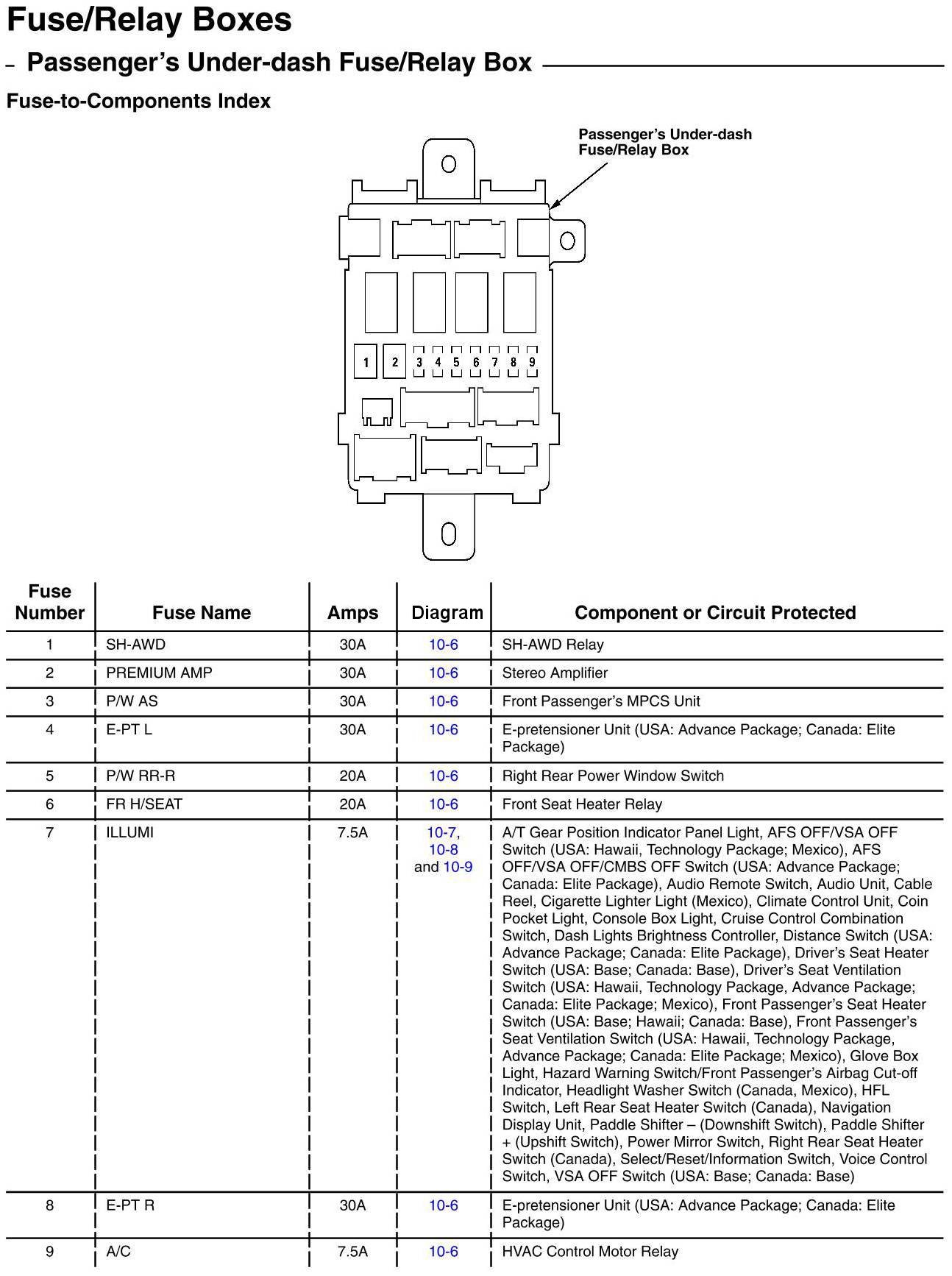 Fuse/Relay Boxes

– Passenger's Under-dash Fuse/Relay Box

Fuse-to-Components Index

Passenger's Under-dash Fuse/Relay Box

1 2 3 4 5 6 7 8 9

| Fuse Number | Fuse Name | Amps | Diagram | Component or Circuit Protected |
|---|---|---|---|---|
| 1 | SH-AWD | 30A | 10-6 | SH-AWD Relay |
| 2 | PREMIUM AMP | 30A | 10-6 | Stereo Amplifier |
| 3 | P/W AS | 30A | 10-6 | Front Passenger's MPCS Unit |
| 4 | E-PT L | 30A | 10-6 | E-pretensioner Unit (USA: Advance Package; Canada: Elite Package) |
| 5 | P/W RR-R | 20A | 10-6 | Right Rear Power Window Switch |
| 6 | FR H/SEAT | 20A | 10-6 | Front Seat Heater Relay |
| 7 | ILLUMI | 7.5A | 10-7, 10-8 and 10-9 | A/T Gear Position Indicator Panel Light, AFS OFF/VSA OFF Switch (USA: Hawaii, Technology Package; Mexico), AFS OFF/VSA OFF/CMBS OFF Switch (USA: Advance Package; Canada: Elite Package), Audio Remote Switch, Audio Unit, Cable Reel, Cigarette Lighter Light (Mexico), Climate Control Unit, Coin Pocket Light, Console Box Light, Cruise Control Combination Switch, Dash Lights Brightness Controller, Distance Switch (USA: Advance Package; Canada: Elite Package), Driver's Seat Heater Switch (USA: Base; Canada: Base), Driver's Seat Ventilation Switch (USA: Hawaii, Technology Package, Advance Package; Canada: Elite Package; Mexico), Front Passenger's Seat Heater Switch (USA: Base; Hawaii; Canada: Base), Front Passenger's Seat Ventilation Switch (USA: Hawaii, Technology Package, Advance Package; Canada: Elite Package; Mexico), Glove Box Light, Hazard Warning Switch/Front Passenger's Airbag Cut-off Indicator, Headlight Washer Switch (Canada, Mexico), HFL Switch, Left Rear Seat Heater Switch (Canada), Navigation Display Unit, Paddle Shifter – (Downshift Switch), Paddle Shifter + (Upshift Switch), Power Mirror Switch, Right Rear Seat Heater Switch (Canada), Select/Reset/Information Switch, Voice Control Switch, VSA OFF Switch (USA: Base; Canada: Base) |
| 8 | E-PT R | 30A | 10-6 | E-pretensioner Unit (USA: Advance Package; Canada: Elite Package) |
| 9 | A/C | 7.5A | 10-6 | HVAC Control Motor Relay |