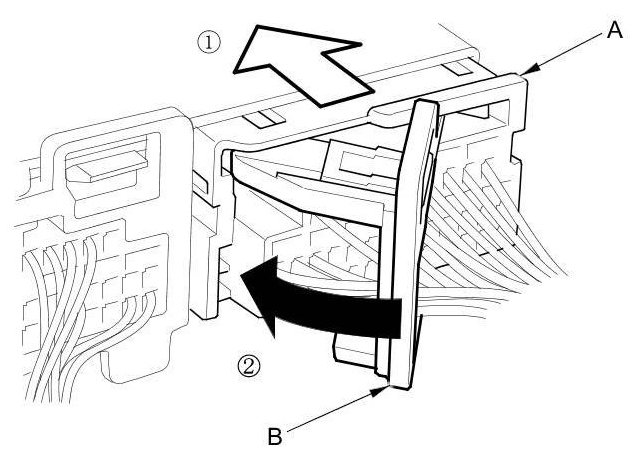 ①

A

②

B