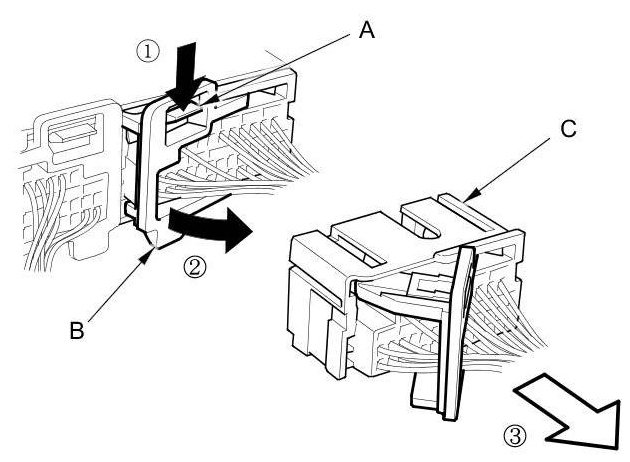 ①
A
C
②
B
③