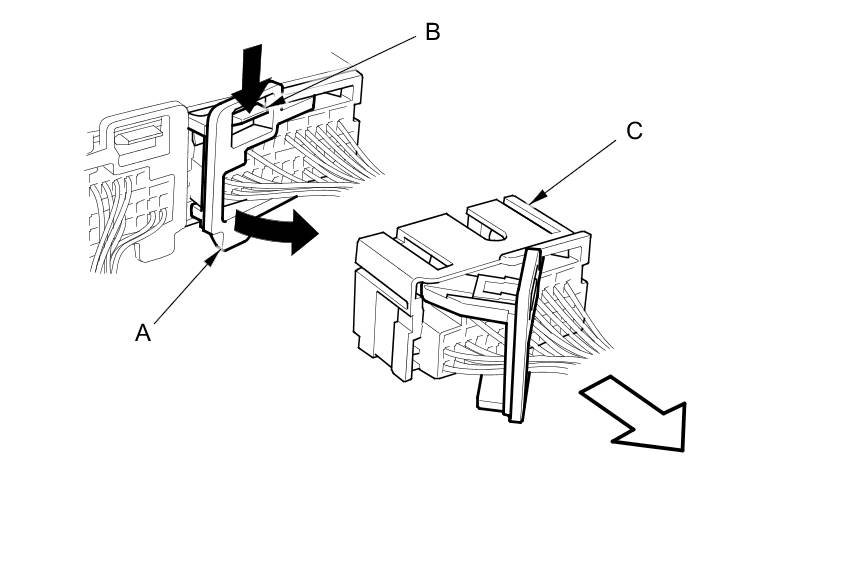 B
C
A