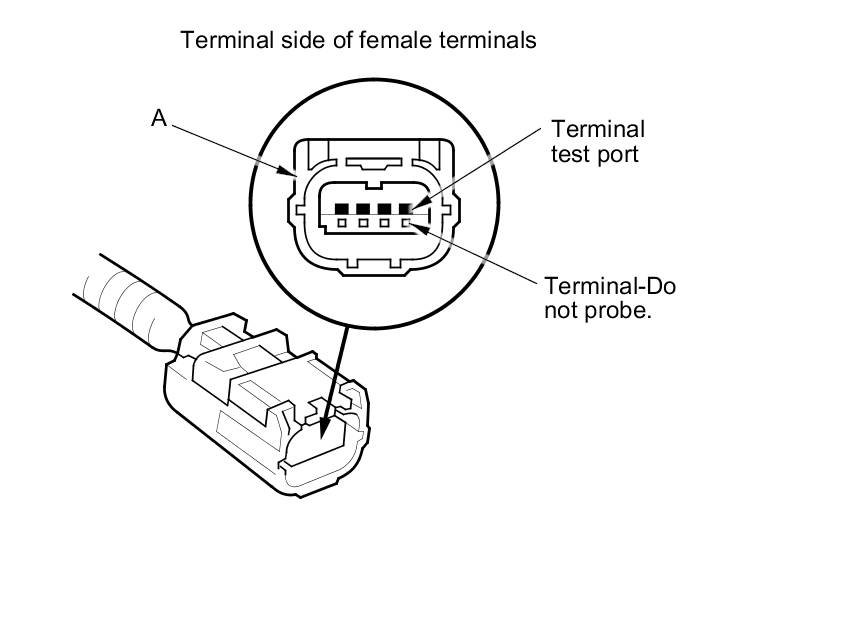 Terminal side of female terminals

A

Terminal test port

Terminal-Do not probe.