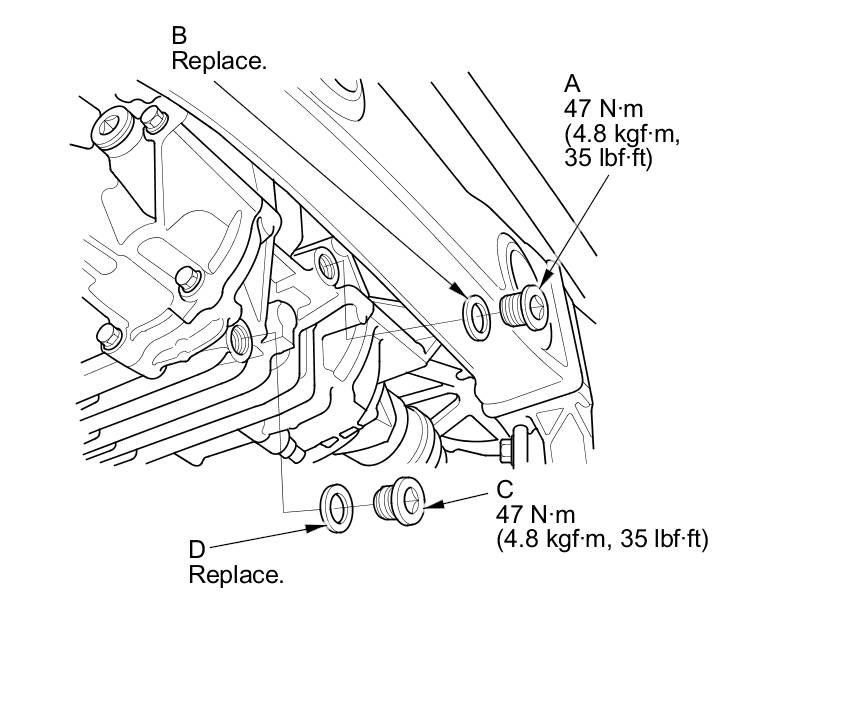 B
Replace.

A
47 N·m
(4.8 kgf·m,
35 lbf·ft)

C
47 N·m
(4.8 kgf·m, 35 lbf·ft)

D
Replace.