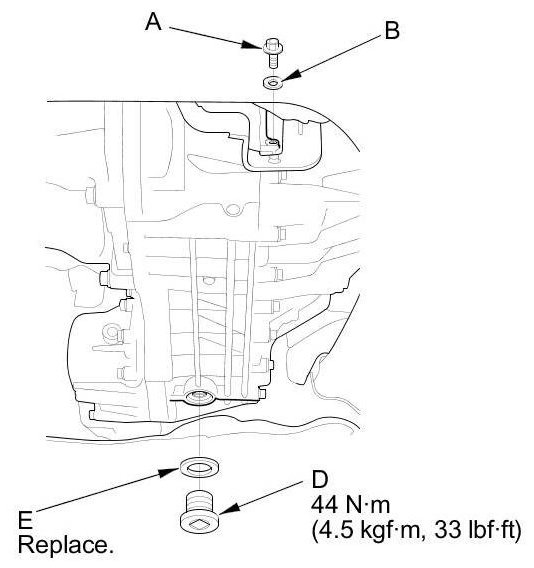 A

B

E
Replace.

D
44 N·m
(4.5 kgf·m, 33 lbf·ft)