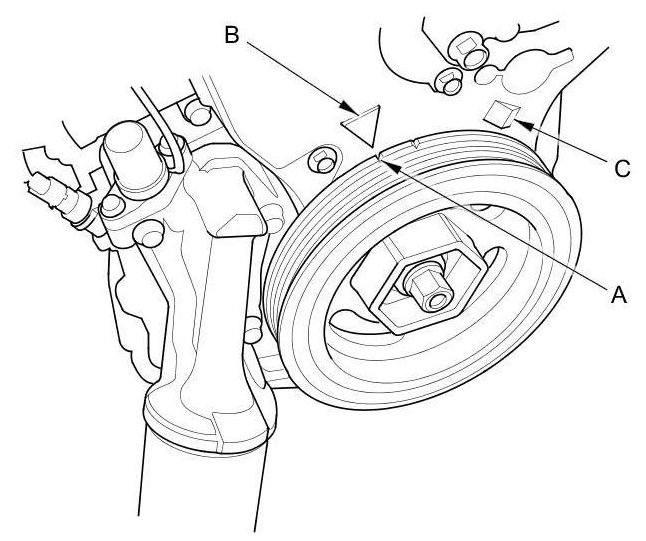 B
C
A