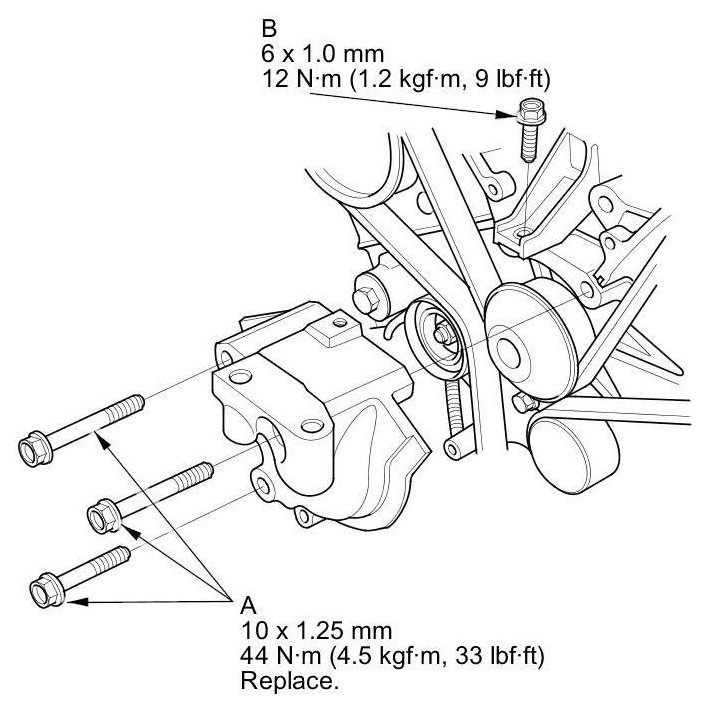 B
6 x 1.0 mm
12 N·m (1.2 kgf·m, 9 lbf·ft)

A
10 x 1.25 mm
44 N·m (4.5 kgf·m, 33 lbf·ft)
Replace.