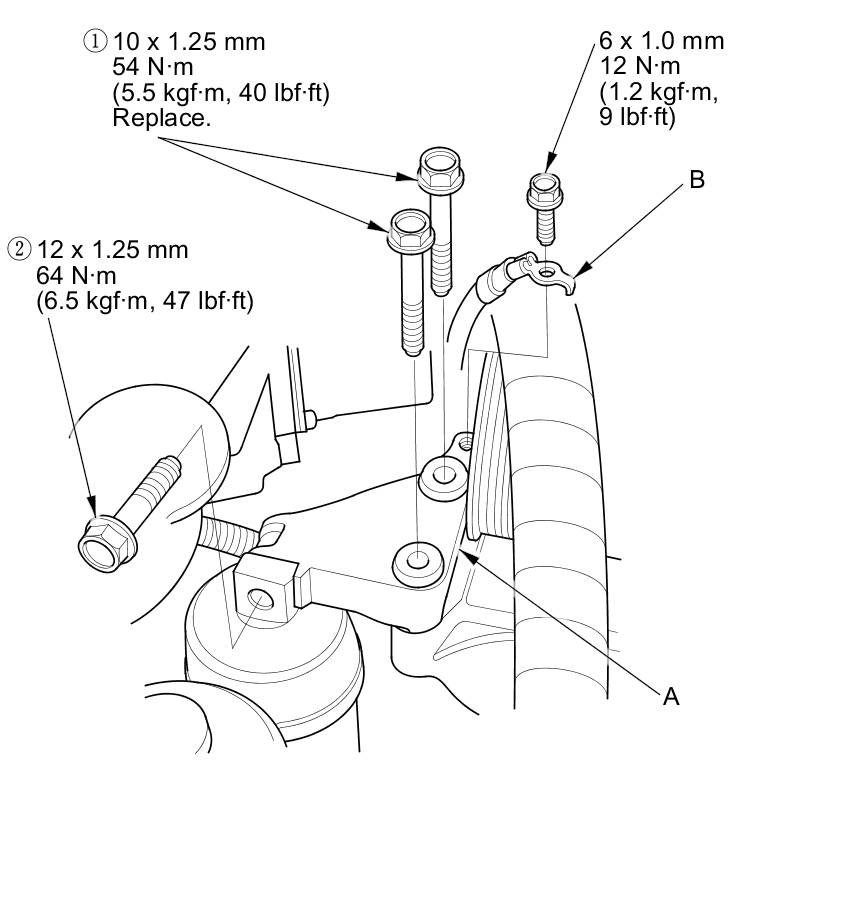 ① 10 x 1.25 mm
54 N·m
(5.5 kgf·m, 40 lbf·ft)
Replace.

6 x 1.0 mm
12 N·m
(1.2 kgf·m,
9 lbf·ft)

B

② 12 x 1.25 mm
64 N·m
(6.5 kgf·m, 47 lbf·ft)

A