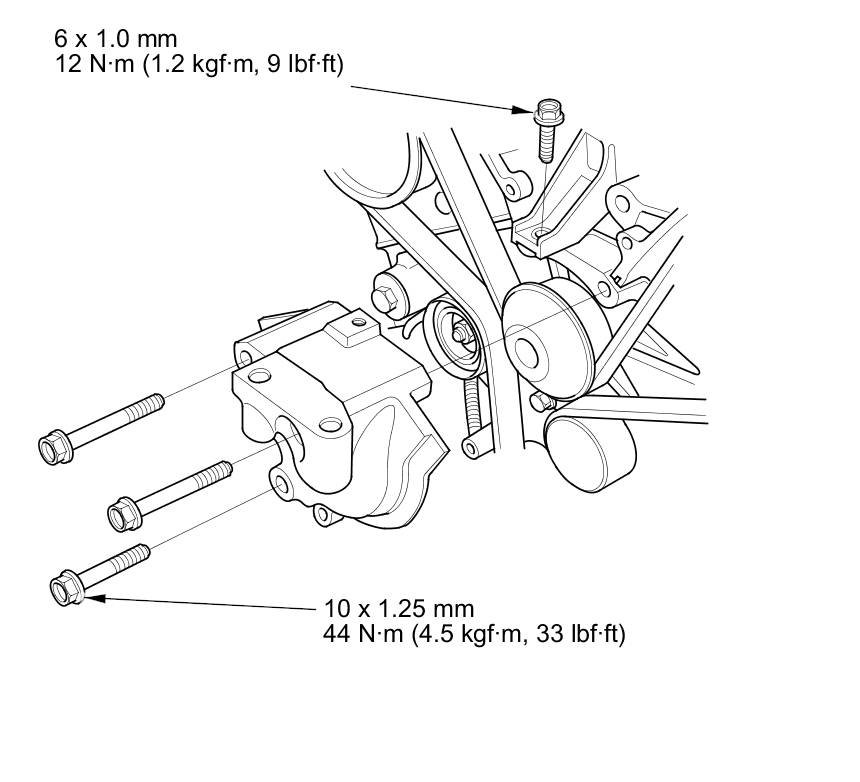 6 x 1.0 mm
12 N·m (1.2 kgf·m, 9 lbf·ft)

10 x 1.25 mm
44 N·m (4.5 kgf·m, 33 lbf·ft)