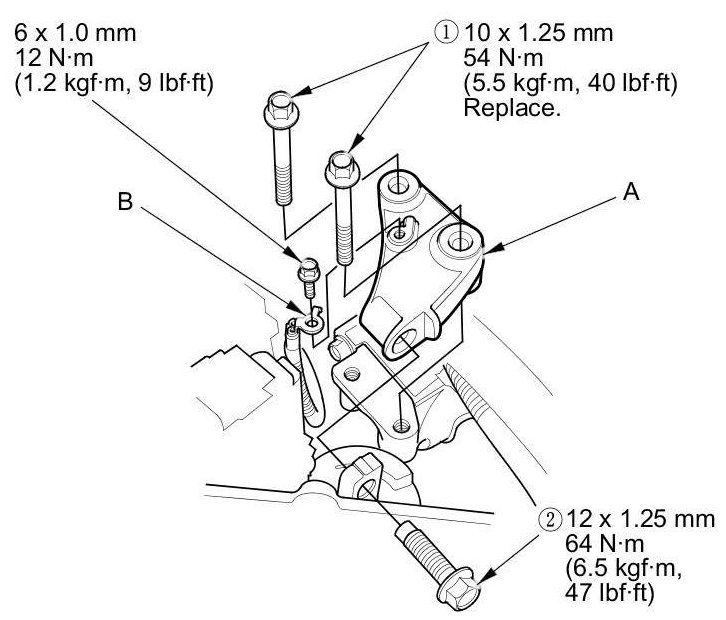 6 x 1.0 mm
12 N·m
(1.2 kgf·m, 9 lbf·ft)

① 10 x 1.25 mm
54 N·m
(5.5 kgf·m, 40 lbf·ft)
Replace.

B

A

② 12 x 1.25 mm
64 N·m
(6.5 kgf·m,
47 lbf·ft)