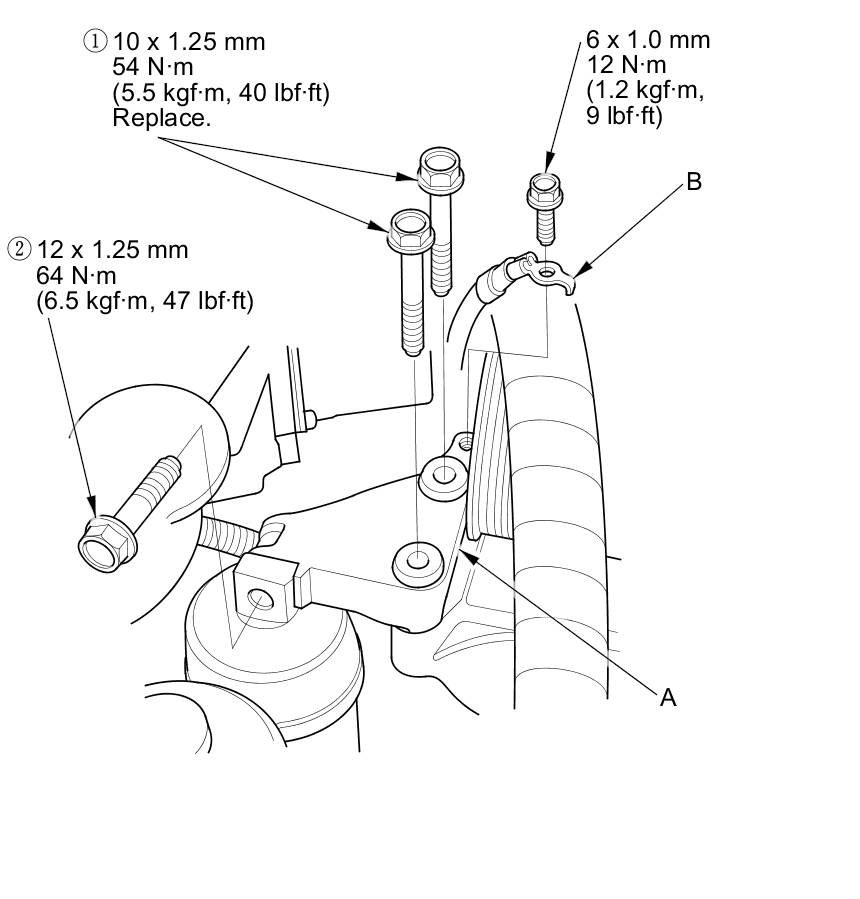 ① 10 x 1.25 mm
54 N·m
(5.5 kgf·m, 40 lbf·ft)
Replace.

6 x 1.0 mm
12 N·m
(1.2 kgf·m,
9 lbf·ft)

B

② 12 x 1.25 mm
64 N·m
(6.5 kgf·m, 47 lbf·ft)

A