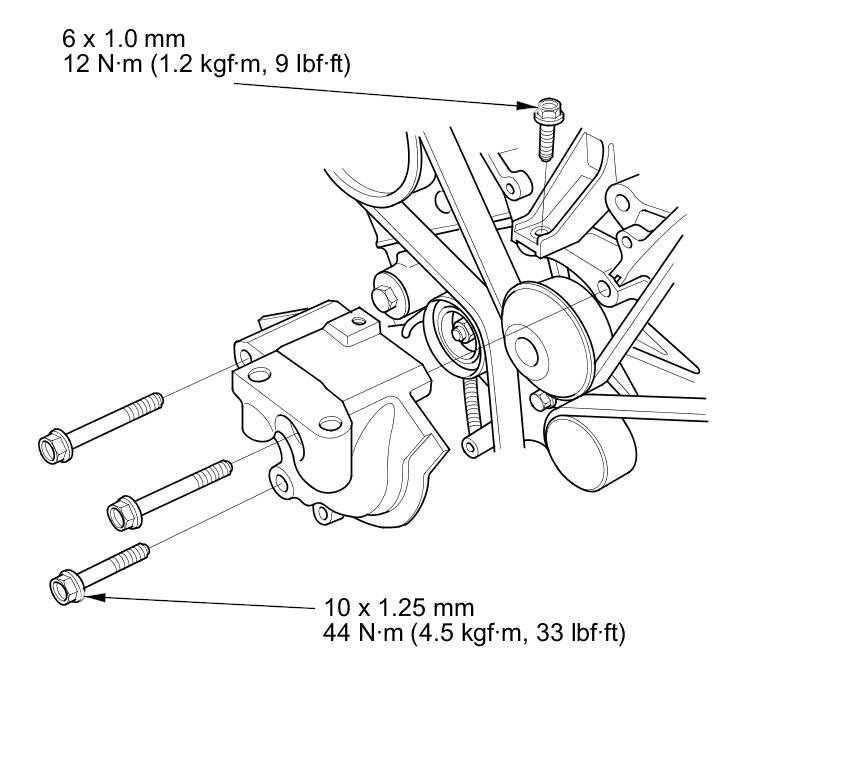 6 x 1.0 mm
12 N·m (1.2 kgf·m, 9 lbf·ft)

10 x 1.25 mm
44 N·m (4.5 kgf·m, 33 lbf·ft)