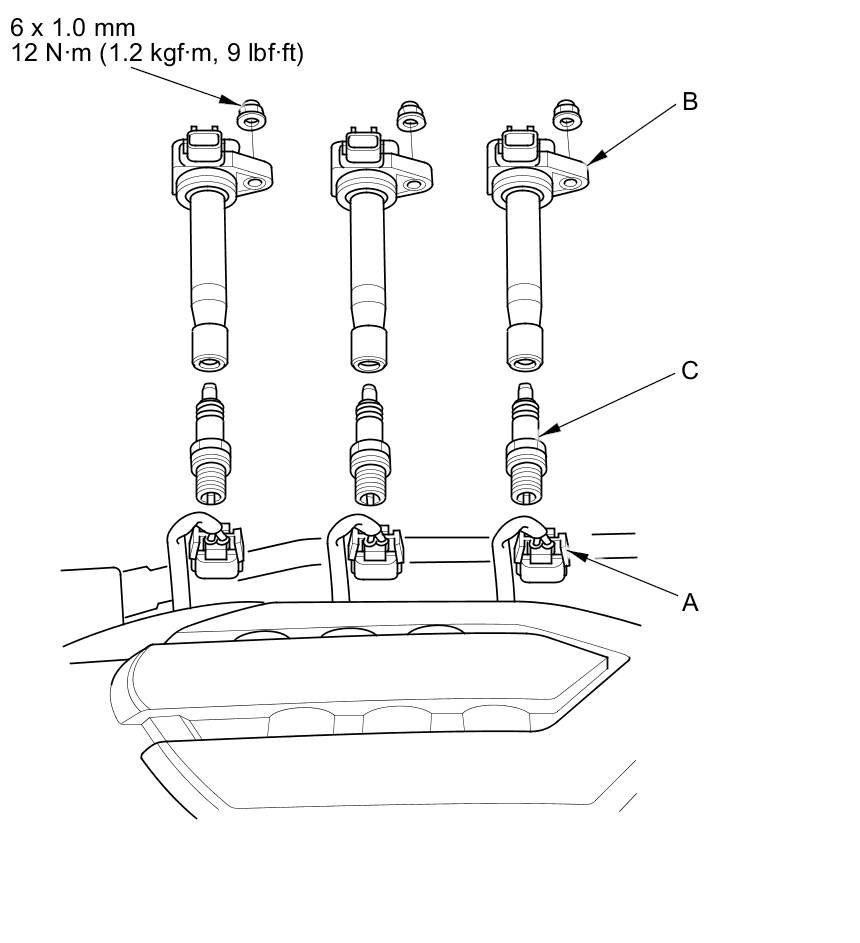 6 x 1.0 mm
12 N·m (1.2 kgf·m, 9 lbf·ft)

B

C

A