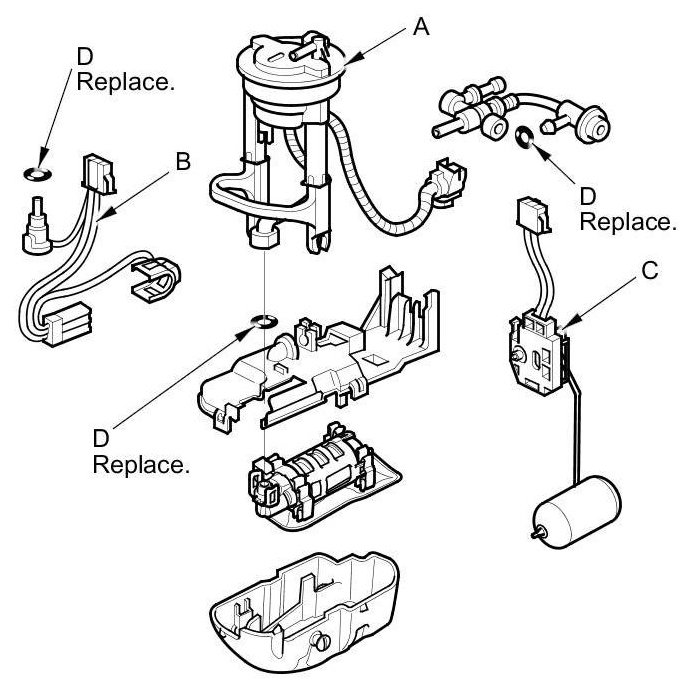 D
Replace.

A

B

D
Replace.

C

D
Replace.