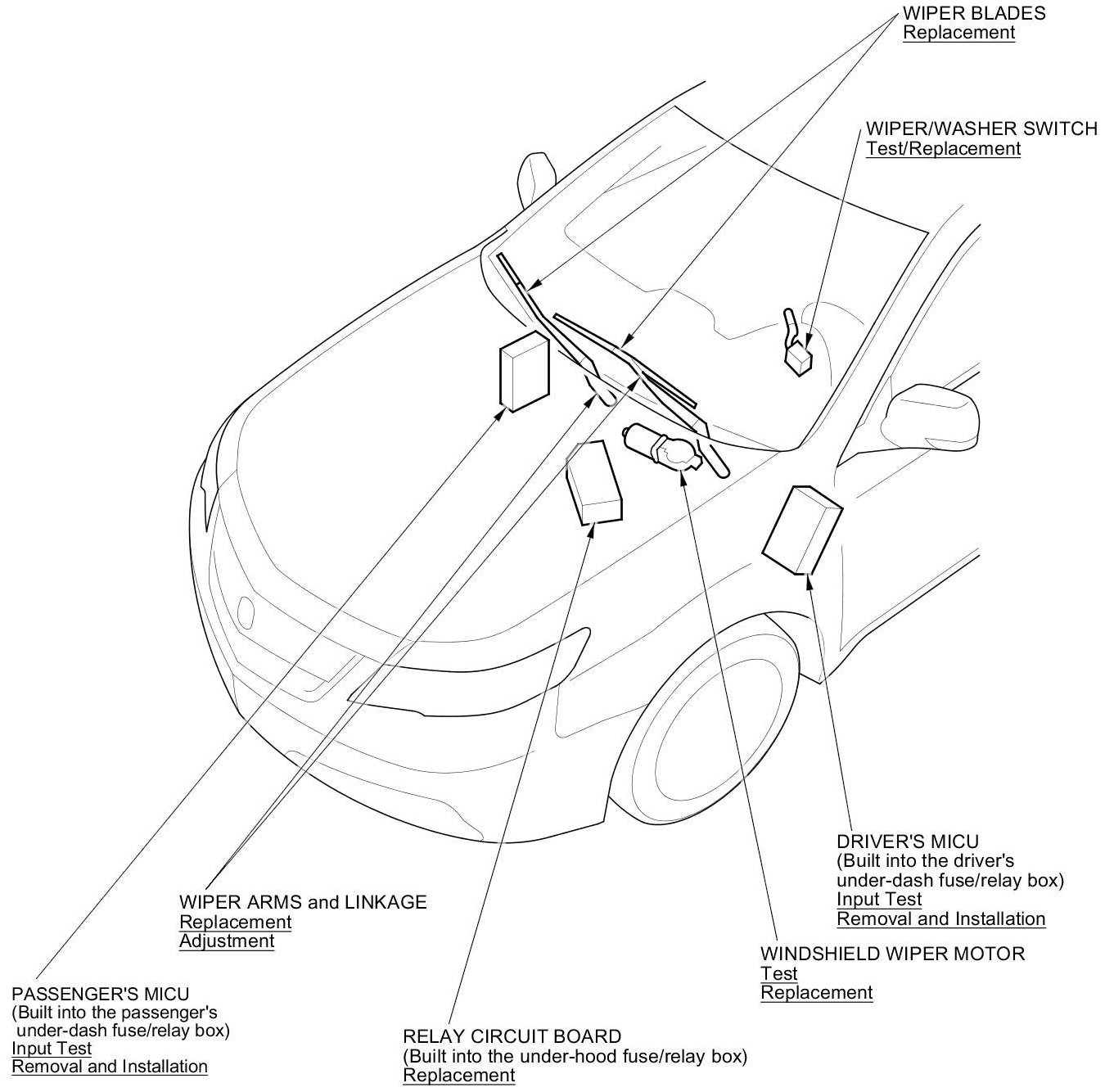 WIPER BLADES
Replacement

WIPER/WASHER SWITCH
Test/Replacement

DRIVER'S MICU
(Built into the driver's under-dash fuse/relay box)
Input Test
Removal and Installation

WIPER ARMS and LINKAGE
Replacement
Adjustment

WINDSHIELD WIPER MOTOR
Test
Replacement

PASSENGER'S MICU
(Built into the passenger's under-dash fuse/relay box)
Input Test
Removal and Installation

RELAY CIRCUIT BOARD
(Built into the under-hood fuse/relay box)
Replacement