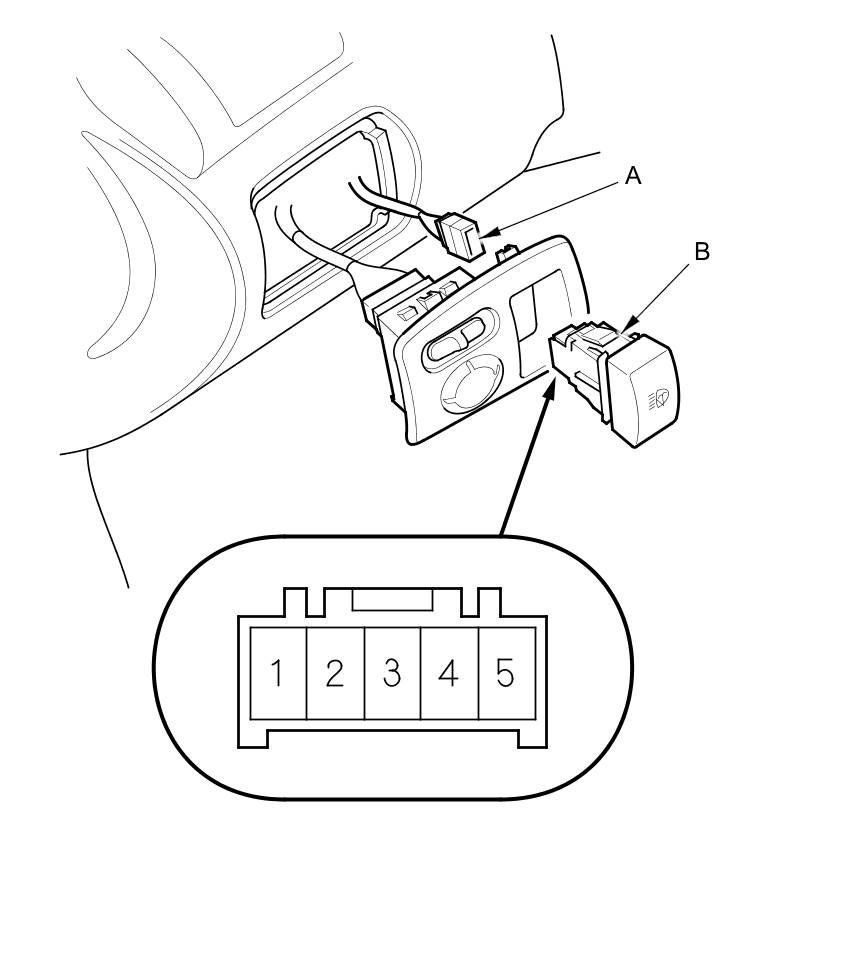 A

B

1 2 3 4 5