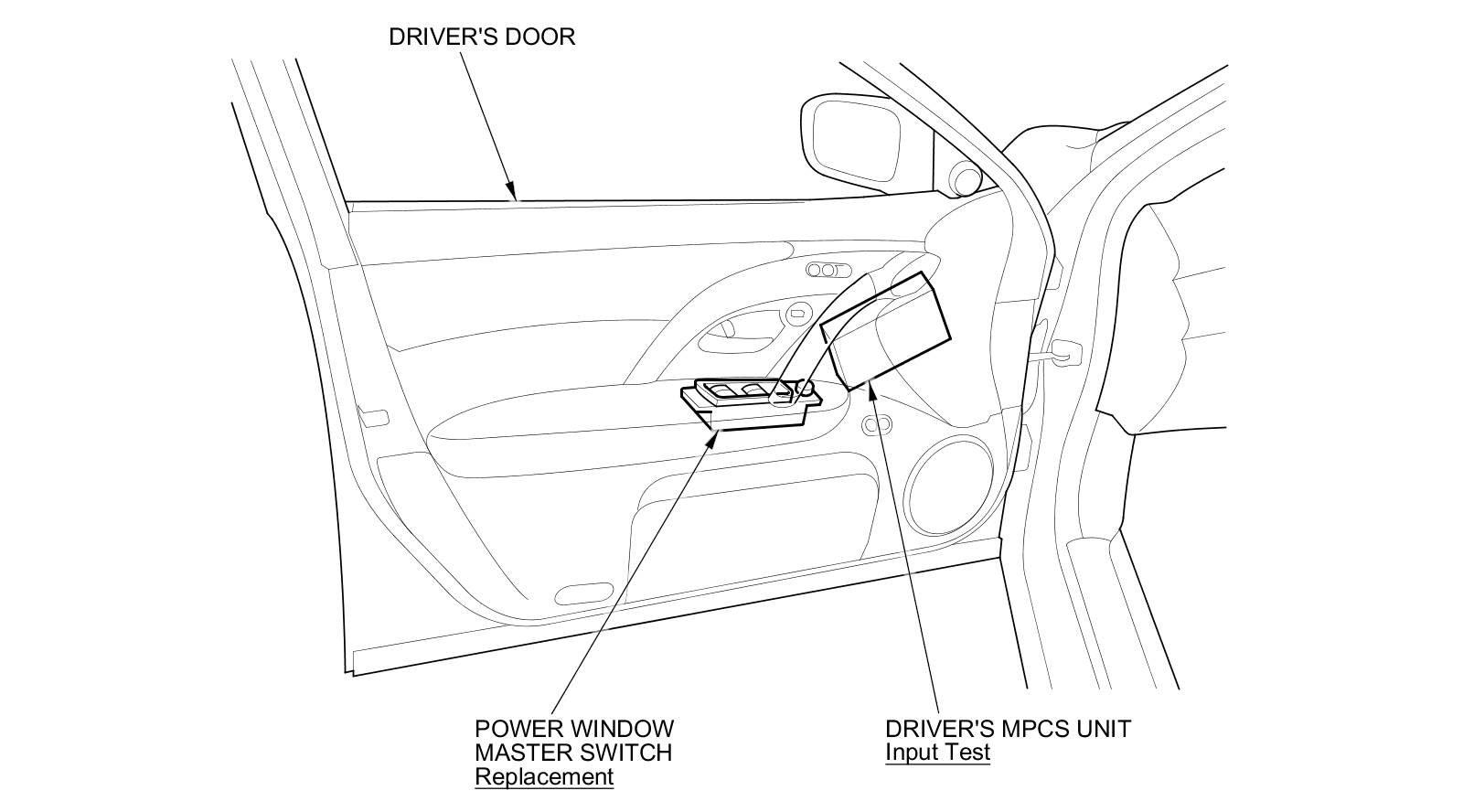 DRIVER'S DOOR

POWER WINDOW MASTER SWITCH
Replacement

DRIVER'S MPCS UNIT
Input Test