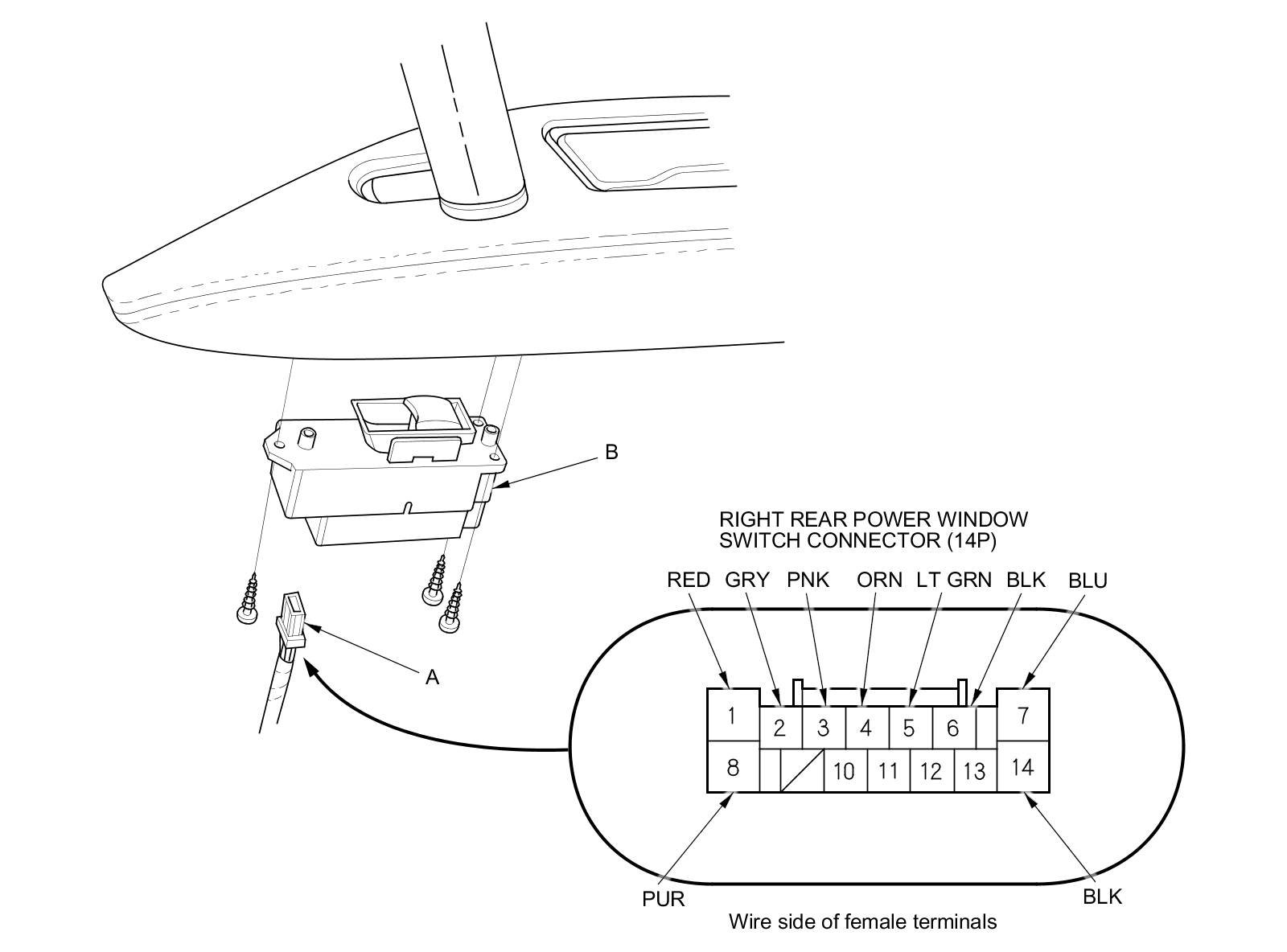 B

A

RIGHT REAR POWER WINDOW SWITCH CONNECTOR (14P)

RED GRY PNK ORN LT GRN BLK BLU

1 2 3 4 5 6 7
8 10 11 12 13 14

PUR

BLK

Wire side of female terminals