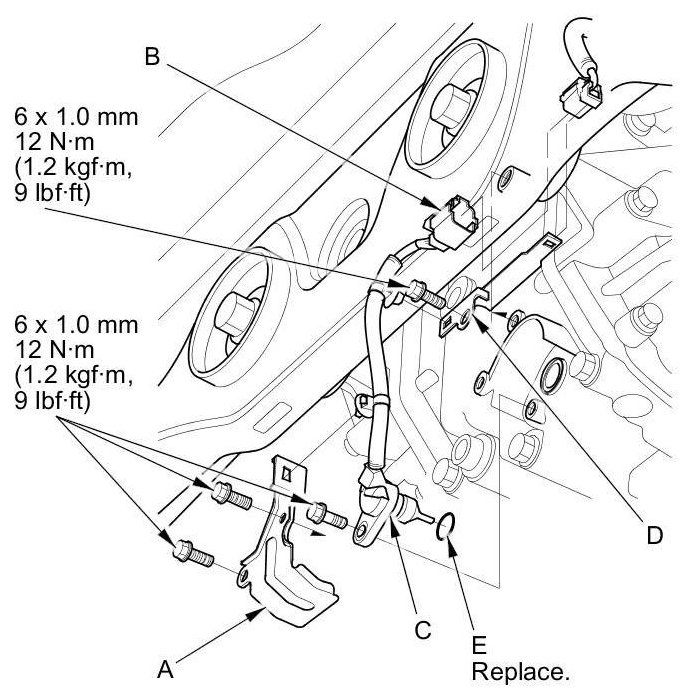 B

6 x 1.0 mm
12 N·m
(1.2 kgf·m,
9 lbf·ft)

6 x 1.0 mm
12 N·m
(1.2 kgf·m,
9 lbf·ft)

D

C

E
Replace.

A