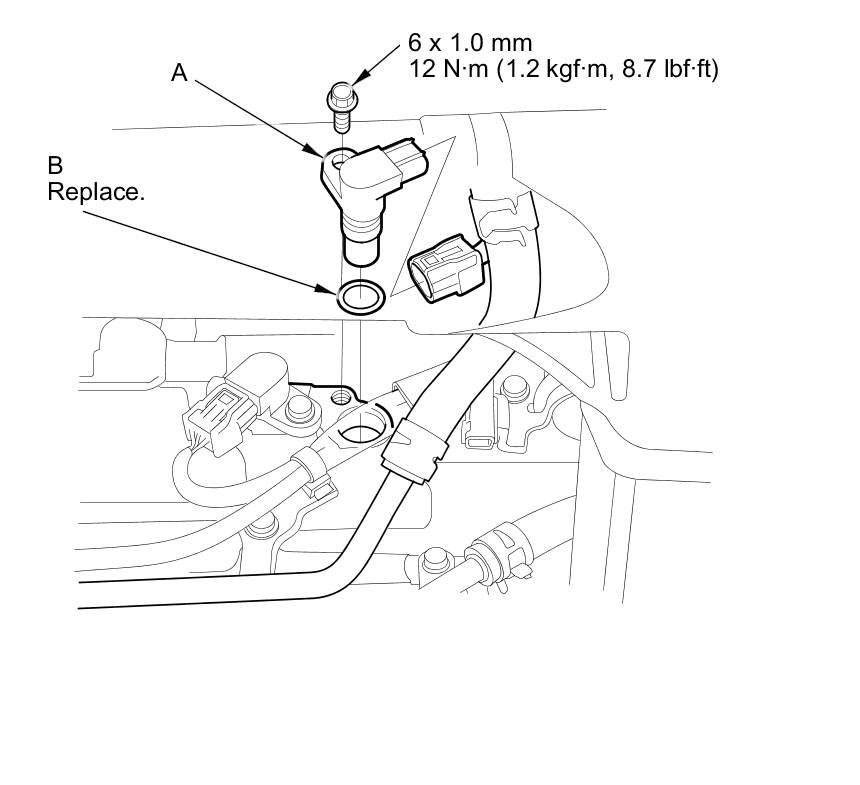 6 x 1.0 mm
12 N·m (1.2 kgf·m, 8.7 lbf·ft)

A

B
Replace.