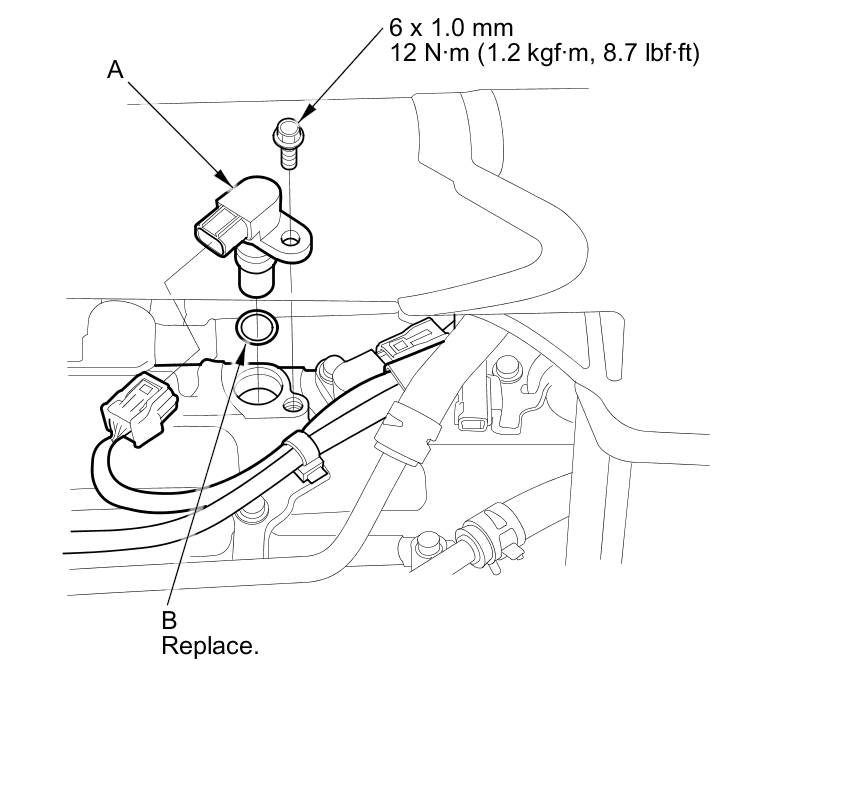 6 x 1.0 mm
12 N·m (1.2 kgf·m, 8.7 lbf·ft)

A

B
Replace.