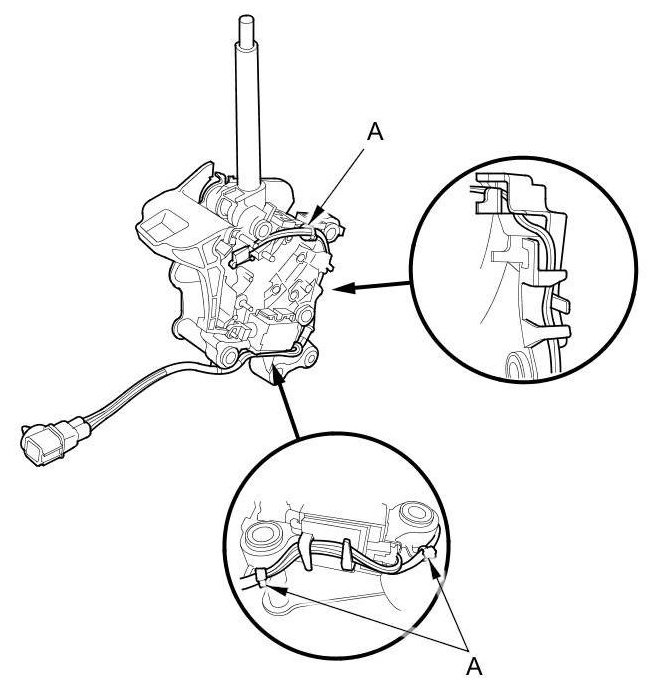 A

A