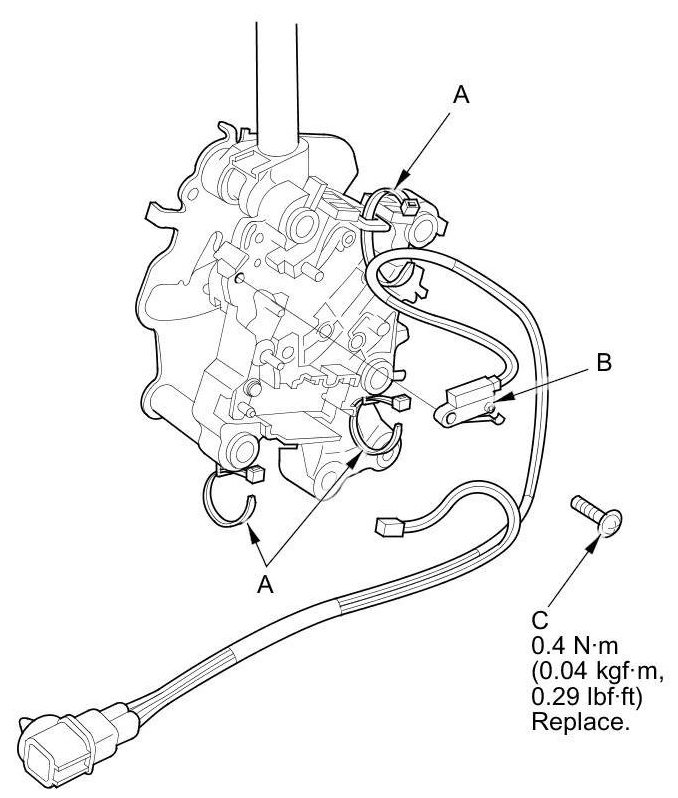 A

B

A

C
0.4 N·m
(0.04 kgf·m,
0.29 lbf·ft)
Replace.