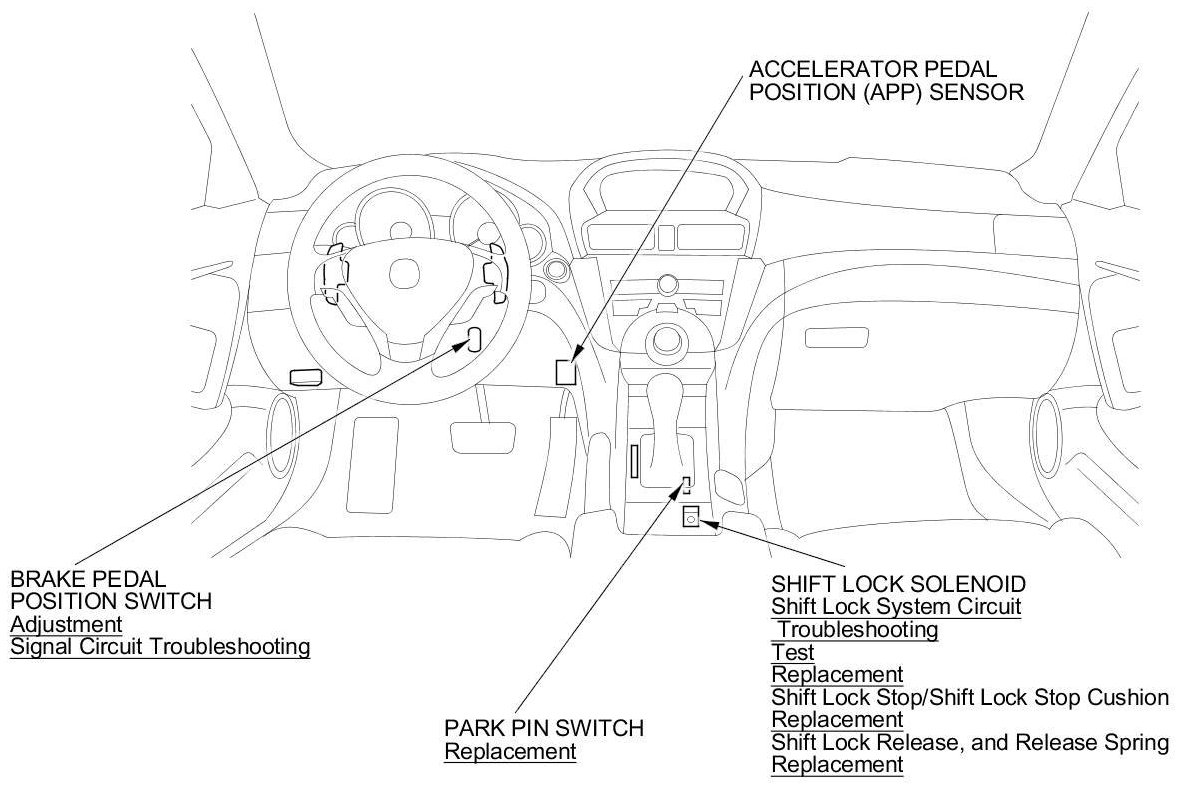 ACCELERATOR PEDAL
POSITION (APP) SENSOR

BRAKE PEDAL
POSITION SWITCH
Adjustment
Signal Circuit Troubleshooting

PARK PIN SWITCH
Replacement

SHIFT LOCK SOLENOID
Shift Lock System Circuit Troubleshooting
Test
Replacement
Shift Lock Stop/Shift Lock Stop Cushion Replacement
Shift Lock Release, and Release Spring Replacement