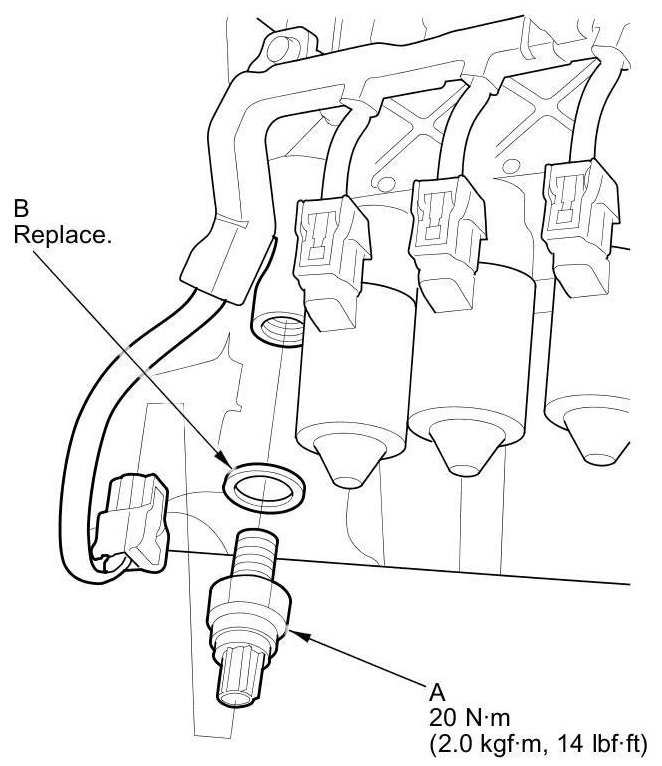 B
Replace.

A
20 N·m
(2.0 kgf·m, 14 lbf·ft)