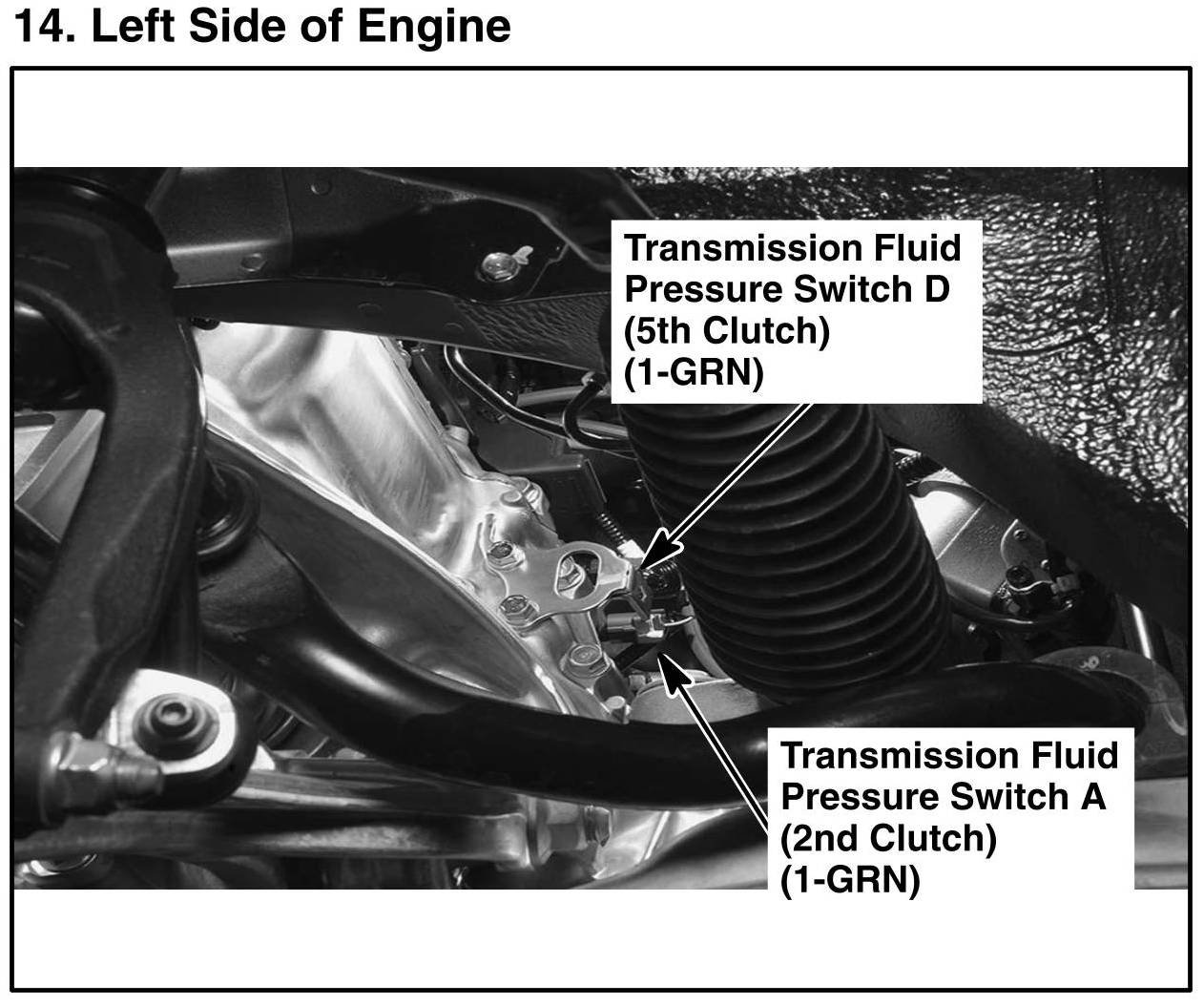 14. Left Side of Engine

Transmission Fluid
Pressure Switch D
(5th Clutch)
(1-GRN)

Transmission Fluid
Pressure Switch A
(2nd Clutch)
(1-GRN)