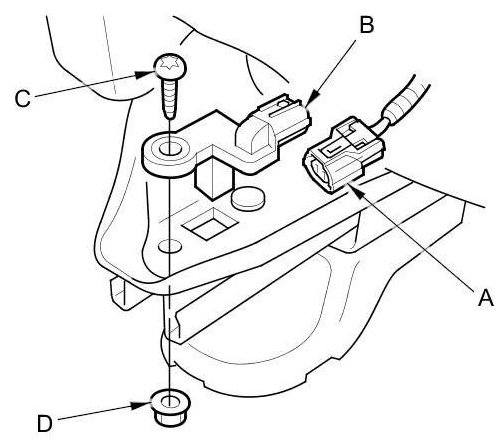 B
C
A
D