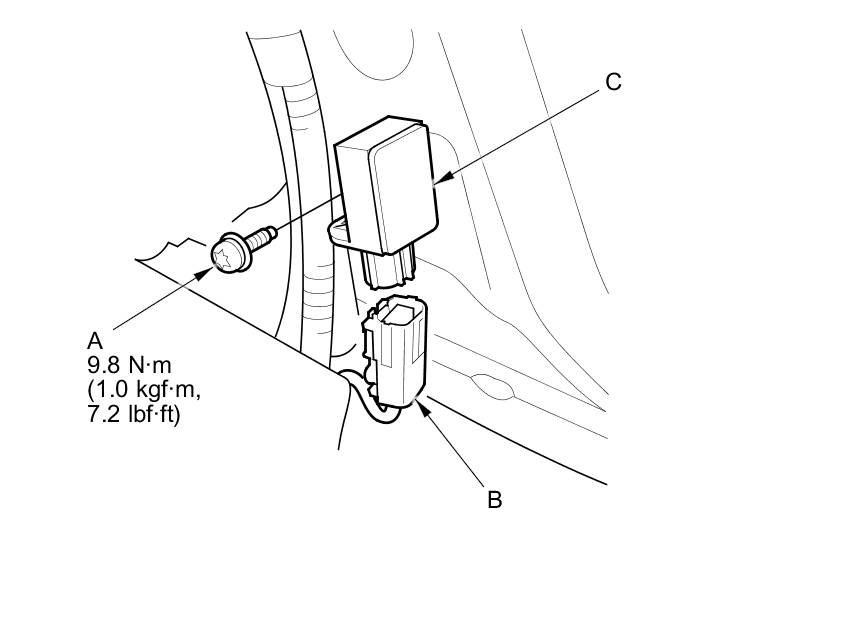 C

A
9.8 N·m
(1.0 kgf·m,
7.2 lbf·ft)

B