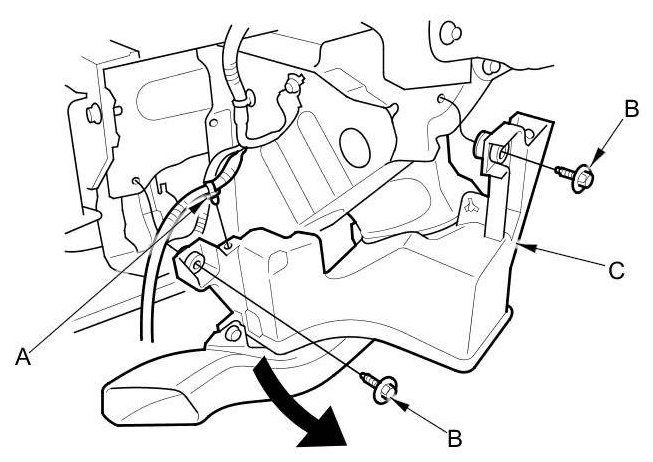 B
C
A
B