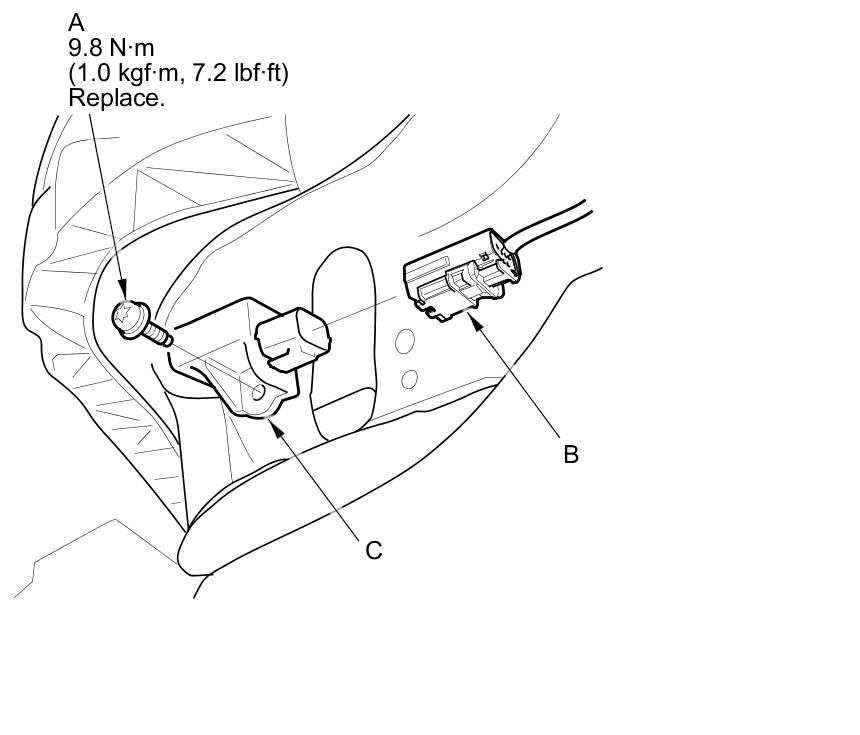 A
9.8 N·m
(1.0 kgf·m, 7.2 lbf·ft)
Replace.

B

C