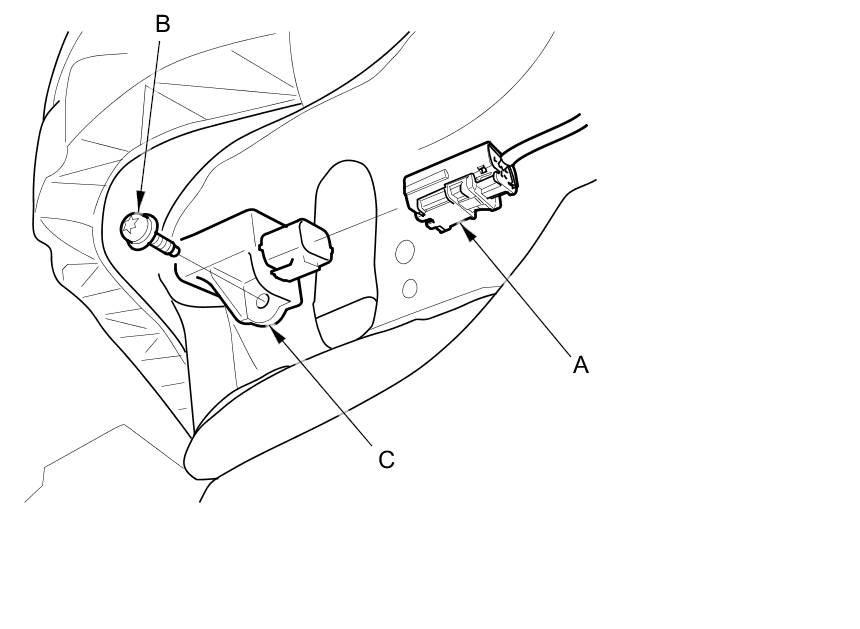 B

A

C